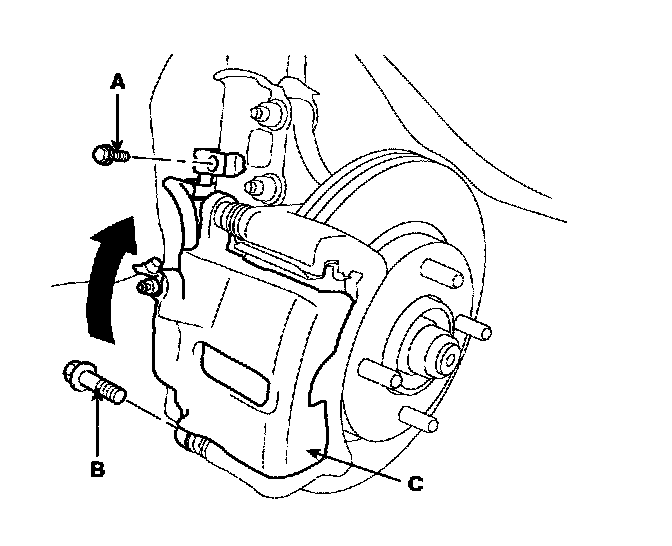 A
B
C