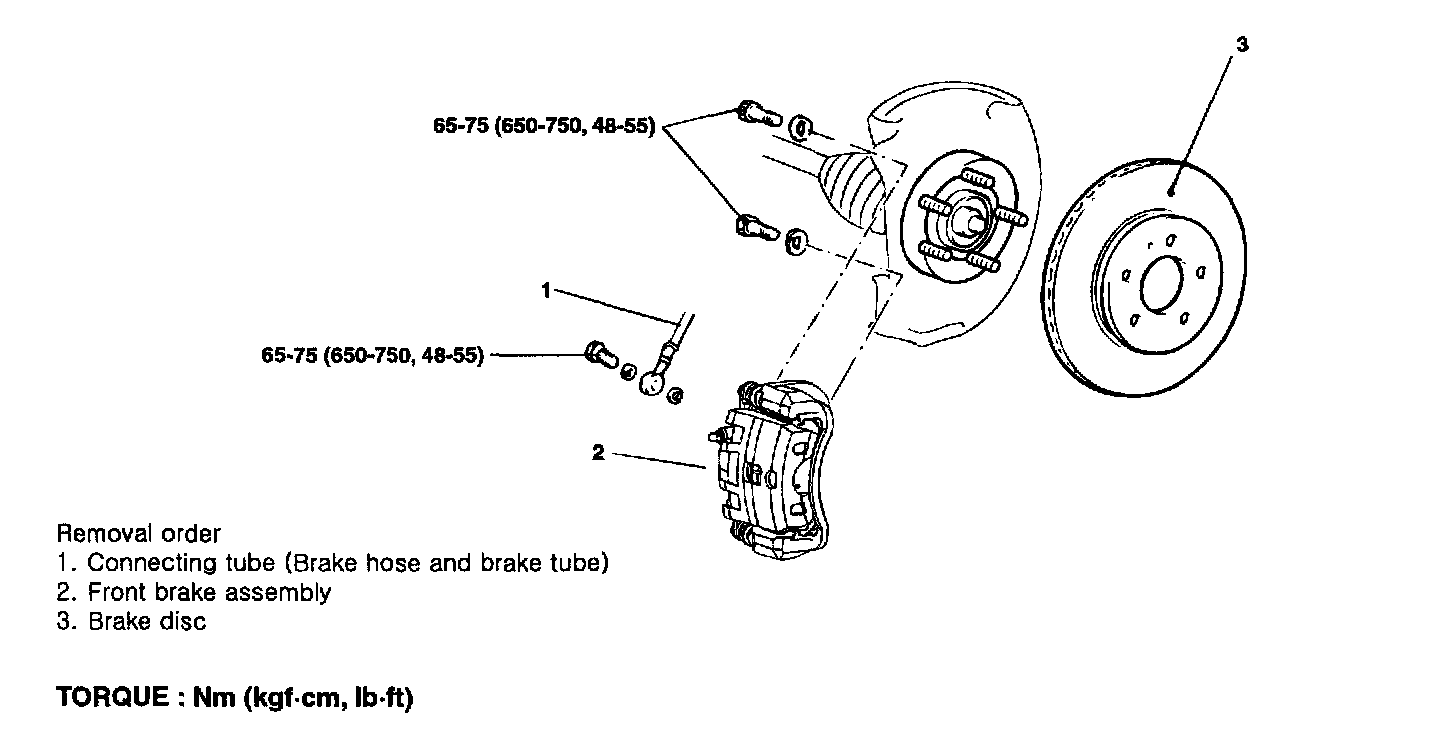 3

65-75 (650-750, 48-55)

1

65-75 (650-750, 48-55)

2

Removal order
1. Connecting tube (Brake hose and brake tube)
2. Front brake assembly
3. Brake disc

TORQUE : Nm (kgf·cm, lb·ft)