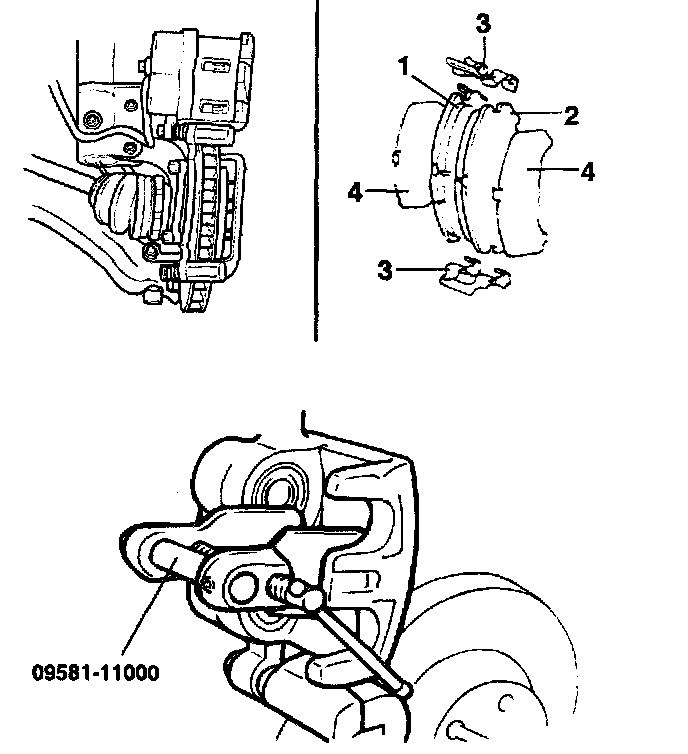 3
1
2
4
4
3
09581-11000