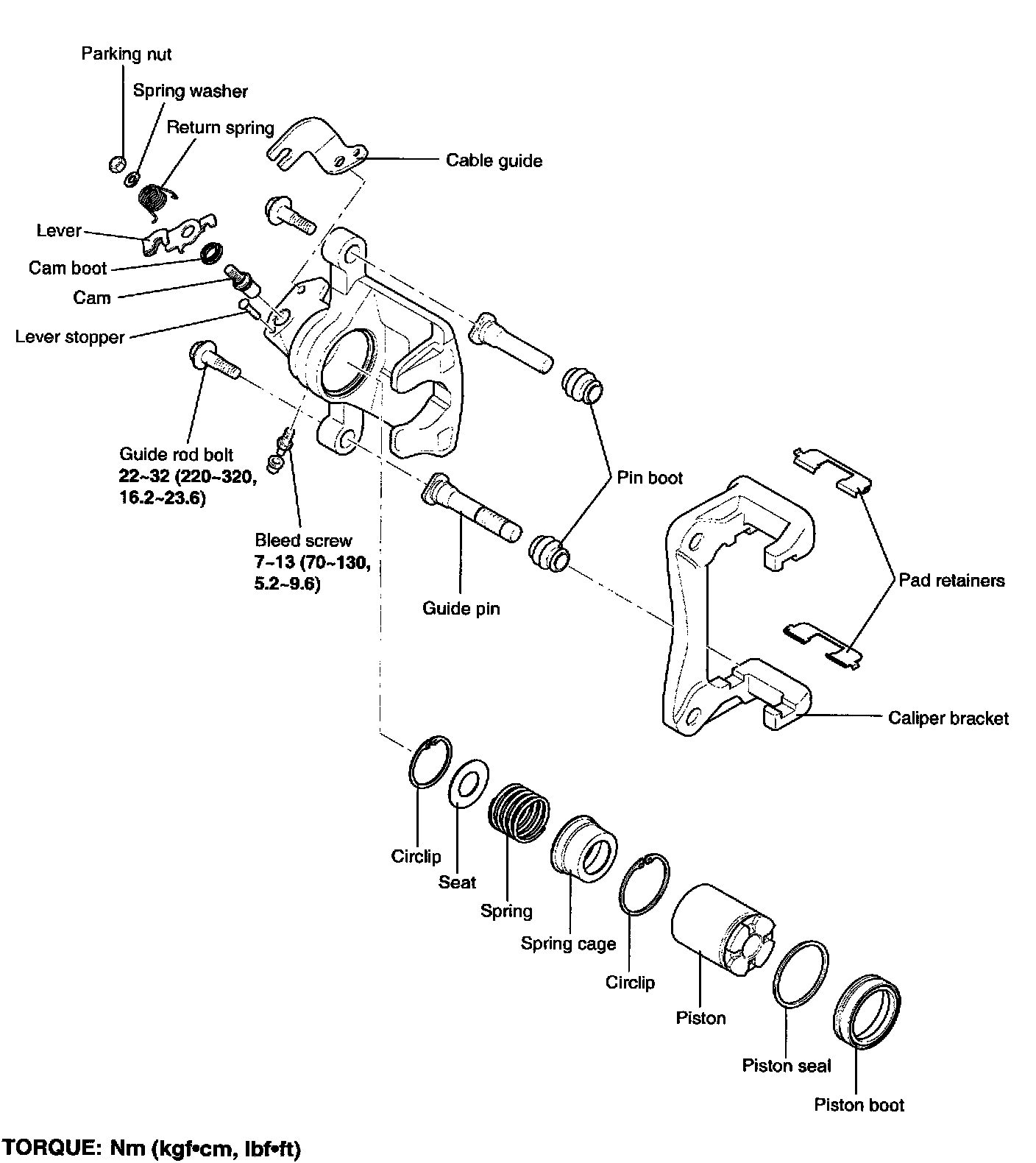 Parking nut
Spring washer
Return spring
Cable guide
Lever
Cam boot
Cam
Lever stopper
Guide rod bolt
22~32 (220~320, 16.2~23.6)
Bleed screw
7~13 (70~130, 5.2~9.6)
Pin boot
Guide pin
Pad retainers
Caliper bracket
Circlip
Seat
Spring
Spring cage
Circlip
Piston
Piston seal
Piston boot

TORQUE: Nm (kgf•cm, lbf•ft)