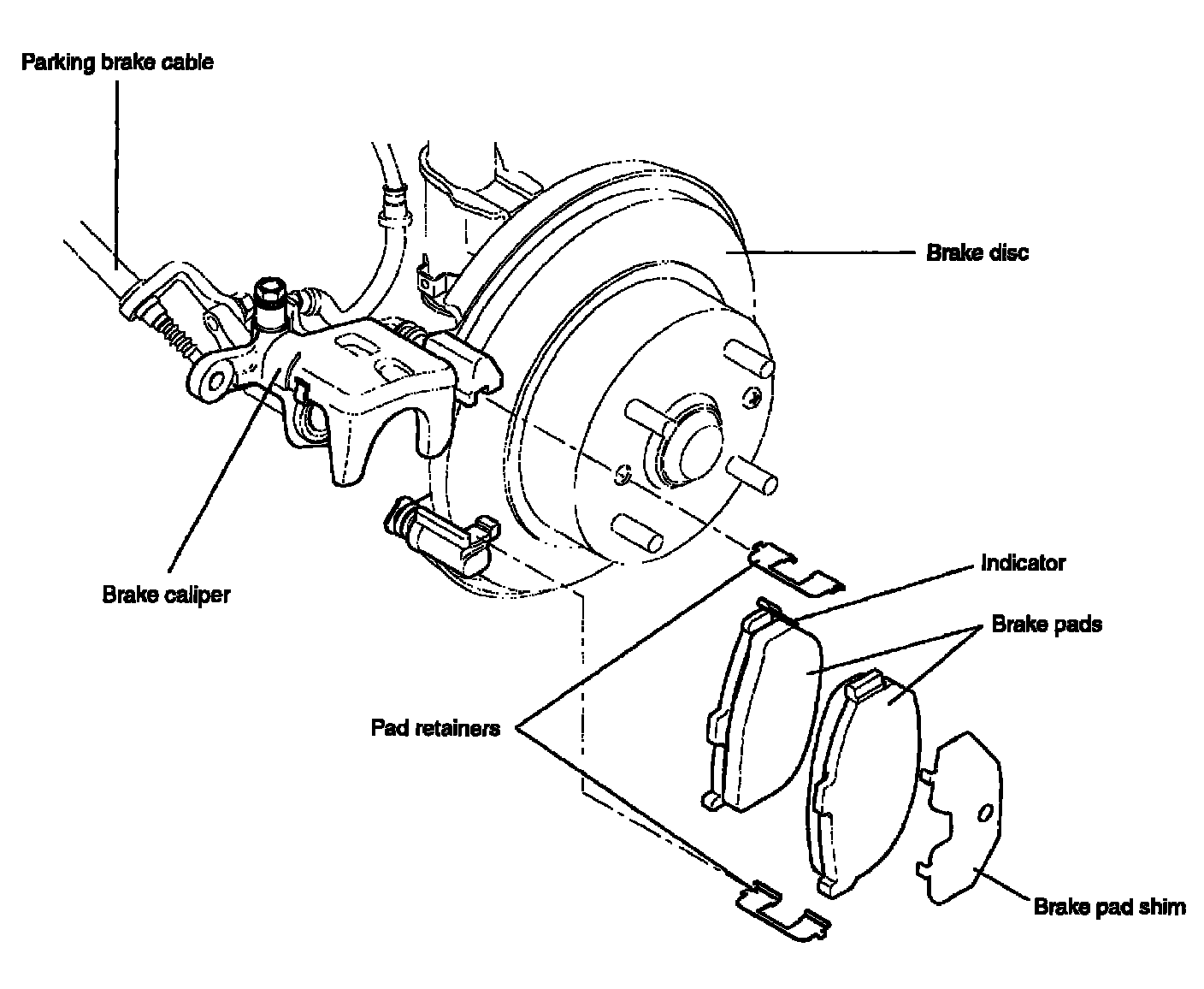 Parking brake cable

Brake disc

Brake caliper

Indicator

Brake pads

Pad retainers

Brake pad shim