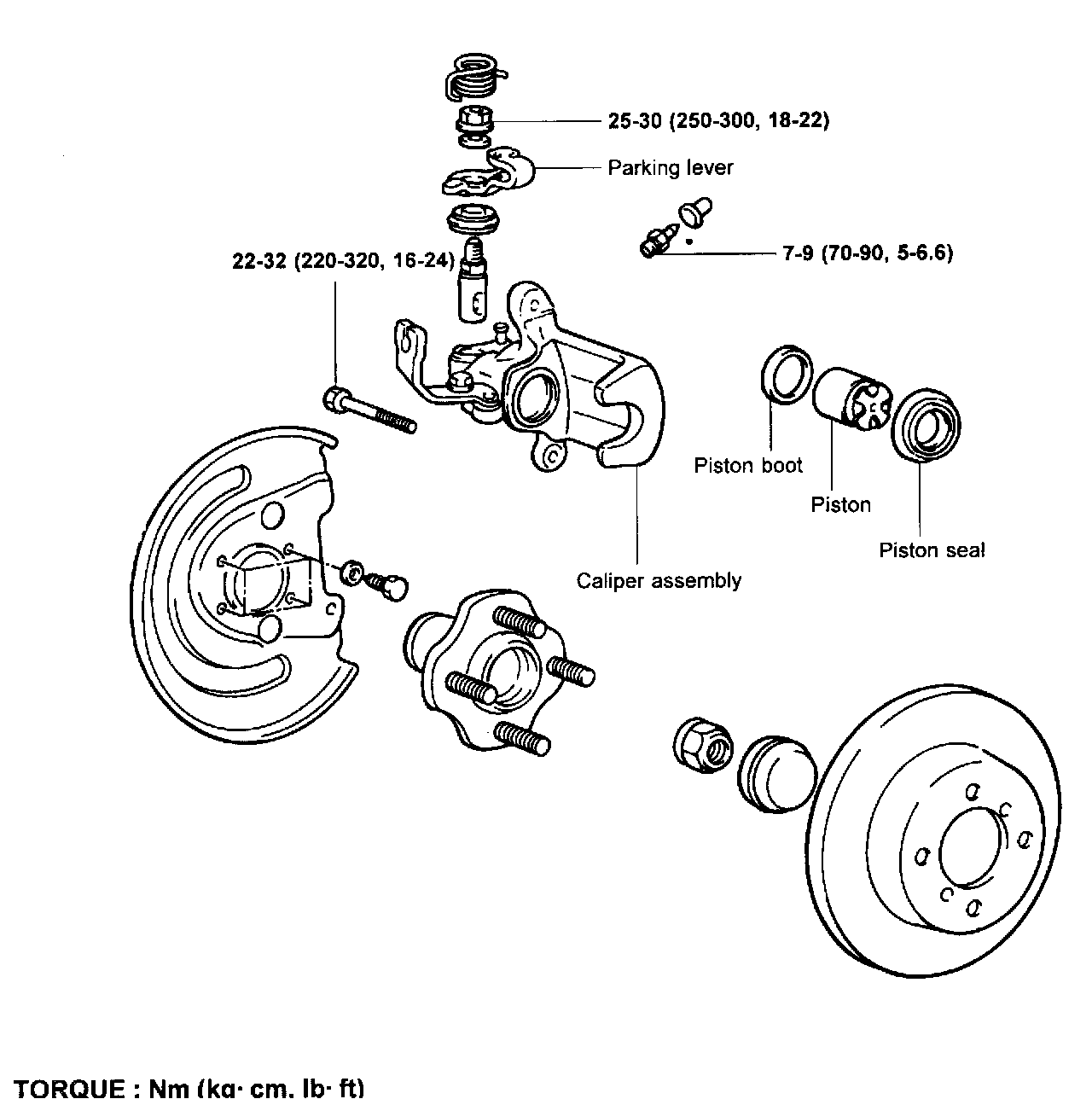 25-30 (250-300, 18-22)

Parking lever

7-9 (70-90, 5-6.6)

22-32 (220-320, 16-24)

Piston boot

Piston

Piston seal

Caliper assembly

TORQUE : Nm (kg· cm, lb· ft)