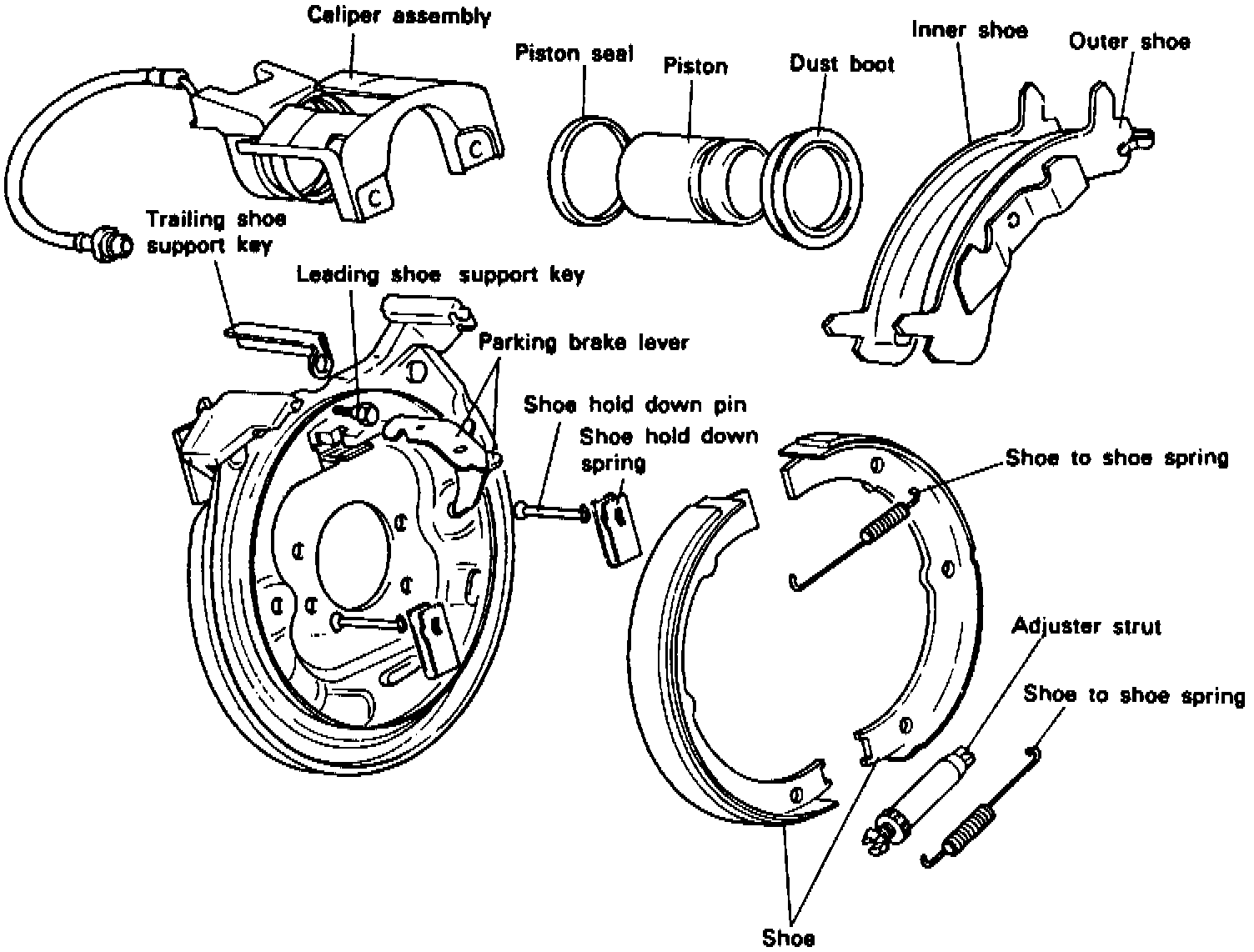 Caliper assembly

Piston seal

Piston

Dust boot

Inner shoe

Outer shoe

Trailing shoe support key

Leading shoe support key

Parking brake lever

Shoe hold down pin

Shoe hold down spring

Shoe to shoe spring

Adjuster strut

Shoe to shoe spring

Shoe