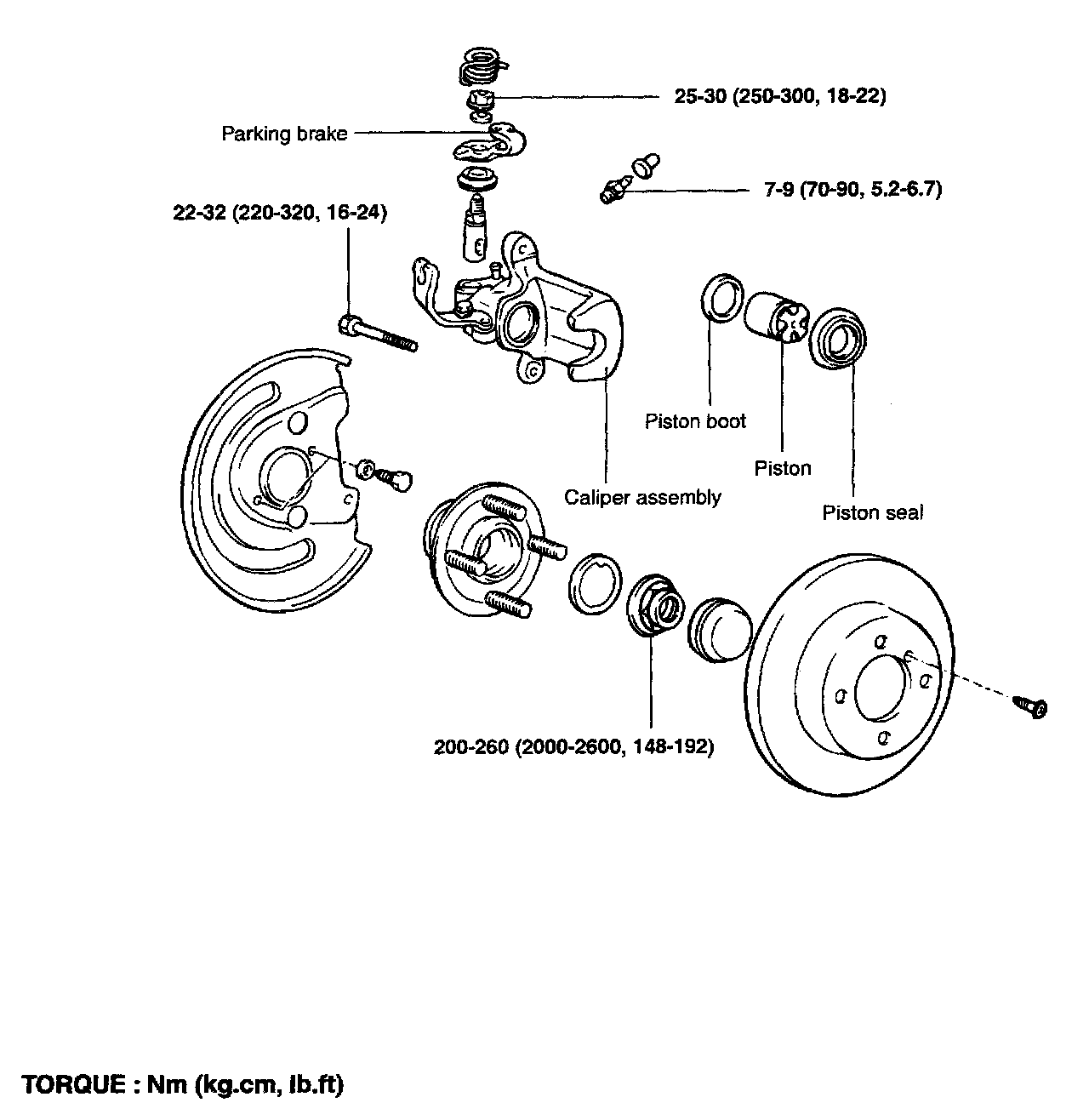 25-30 (250-300, 18-22)

Parking brake

7-9 (70-90, 5.2-6.7)

22-32 (220-320, 16-24)

Piston boot

Piston

Caliper assembly

Piston seal

200-260 (2000-2600, 148-192)

TORQUE : Nm (kg.cm, lb.ft)