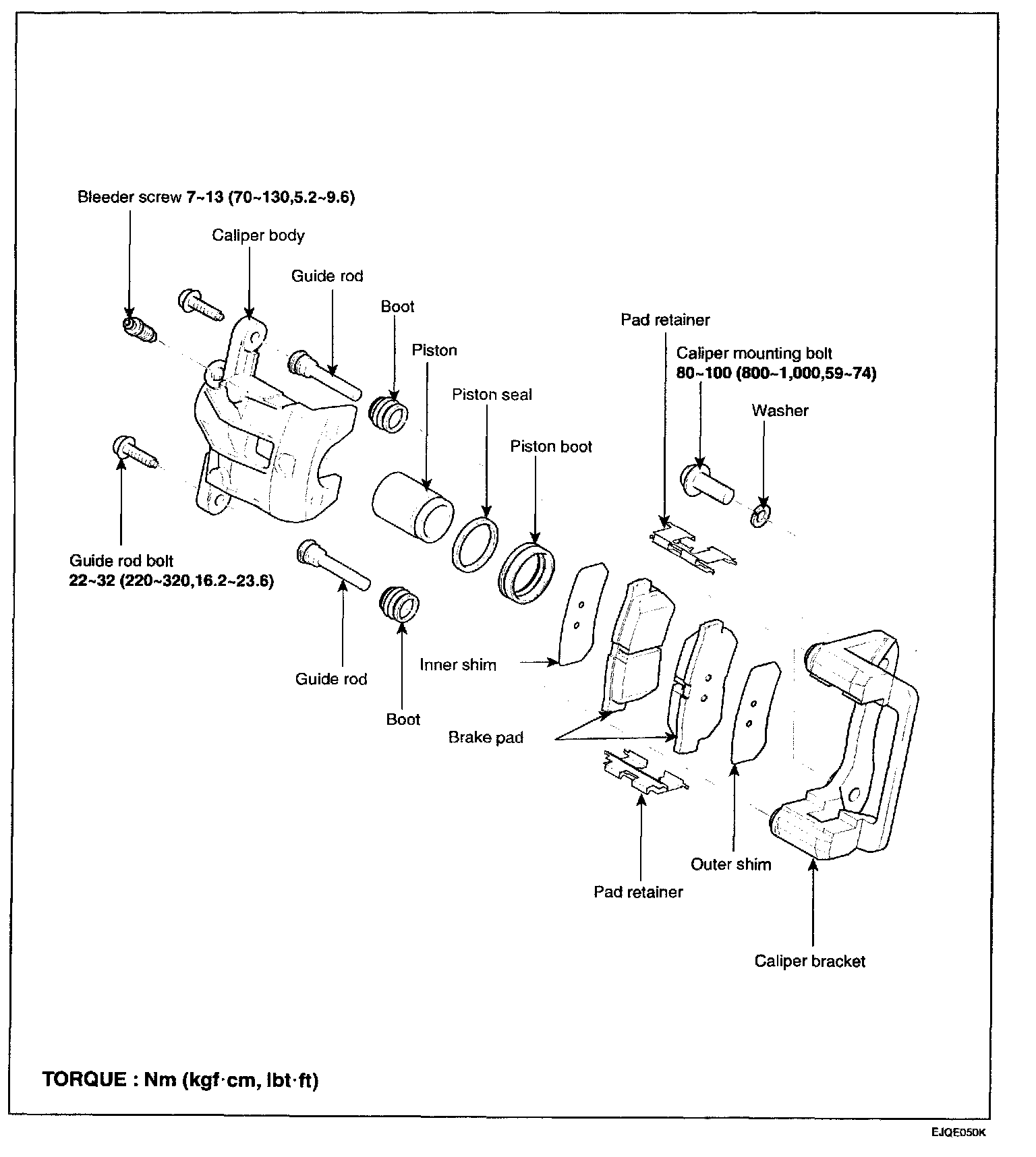 Bleeder screw 7~13 (70~130,5.2~9.6)

Caliper body

Guide rod

Boot

Piston

Piston seal

Piston boot

Pad retainer

Caliper mounting bolt
80~100 (800~1,000,59~74)

Washer

Guide rod bolt
22~32 (220~320,16.2~23.6)

Guide rod

Boot

Inner shim

Brake pad

Pad retainer

Outer shim

Caliper bracket

TORQUE : Nm (kgf·cm, lbt·ft)

EJQE050K