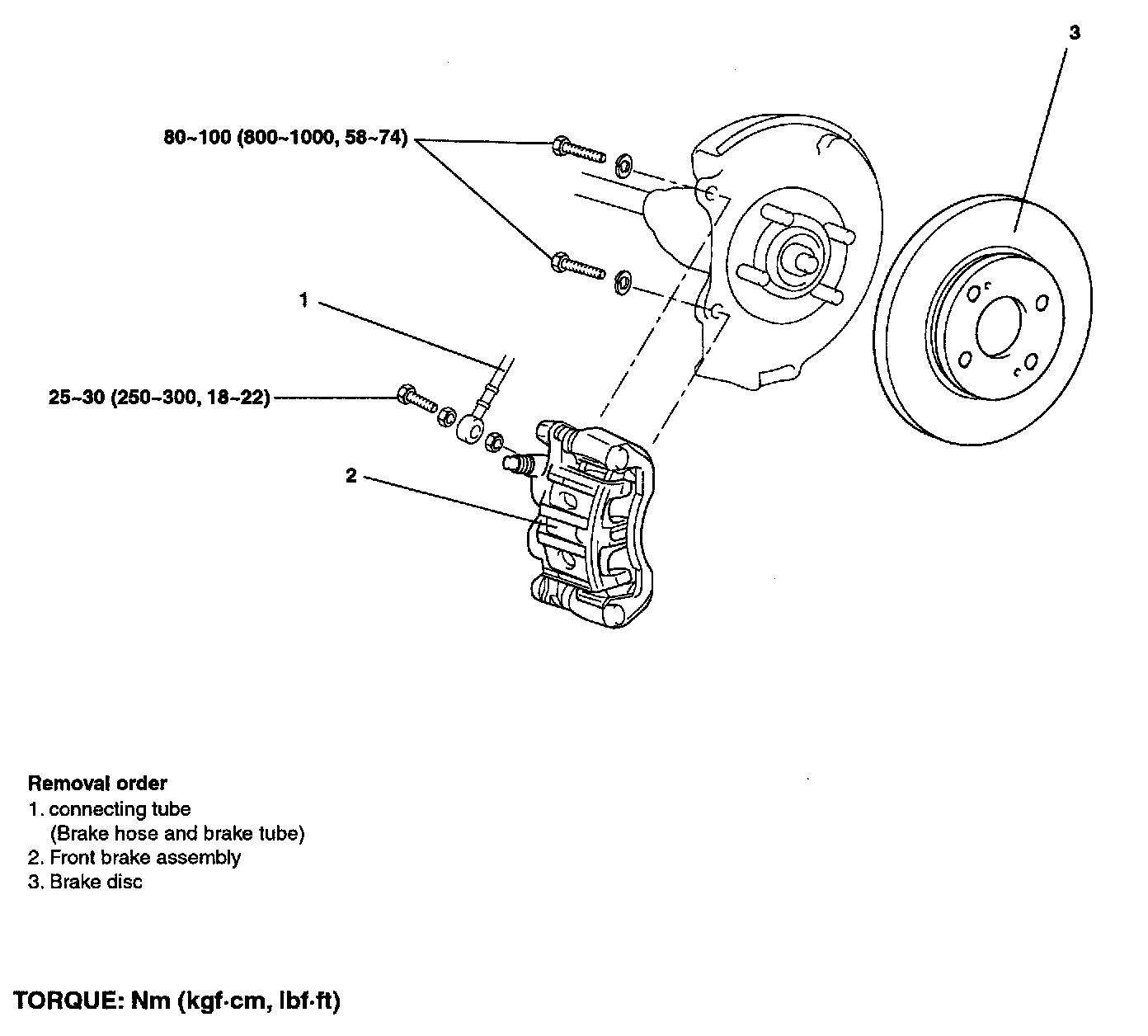 3

80~100 (800~1000, 58~74)

1

25~30 (250~300, 18~22)

2

Removal order
1. connecting tube
(Brake hose and brake tube)
2. Front brake assembly
3. Brake disc

TORQUE: Nm (kgf·cm, lbf·ft)