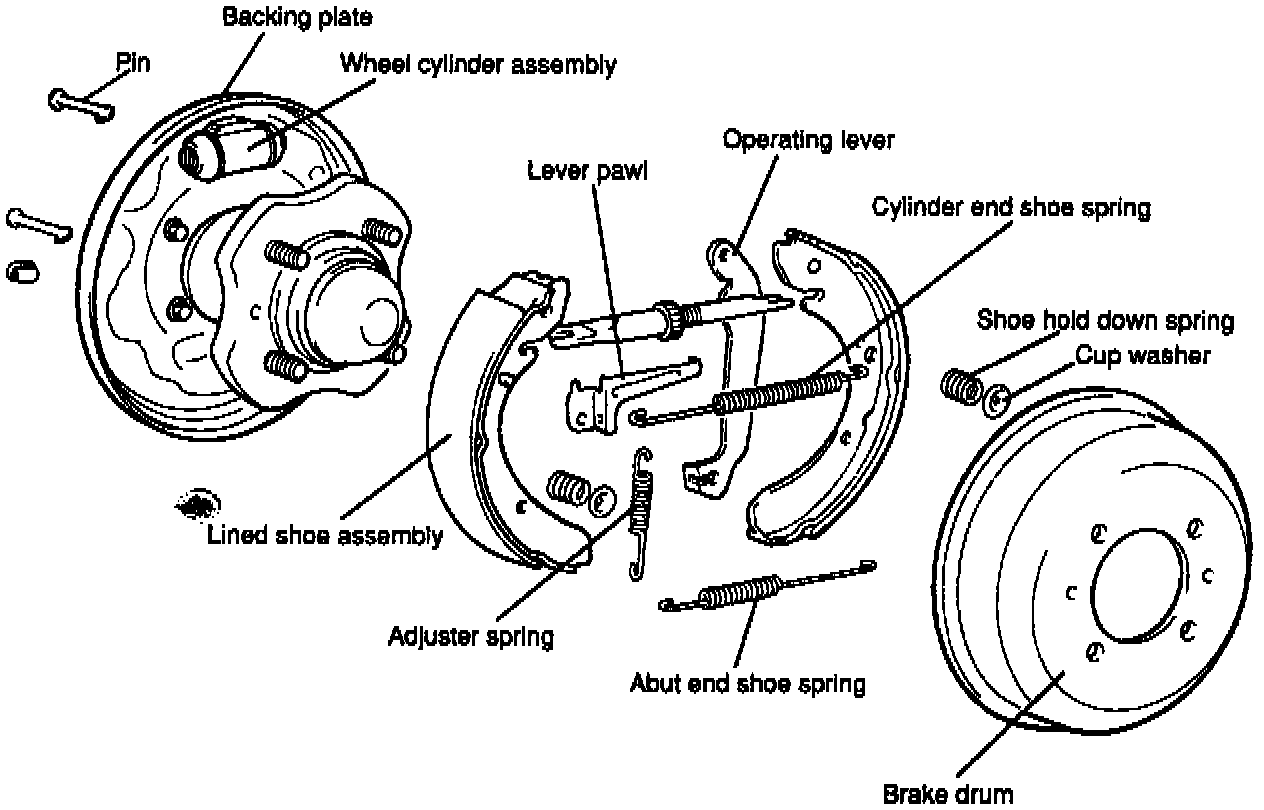 Backing plate
Pin
Wheel cylinder assembly
Operating lever
Lever pawl
Cylinder end shoe spring
Shoe hold down spring
Cup washer
Lined shoe assembly
Adjuster spring
Abut end shoe spring
Brake drum