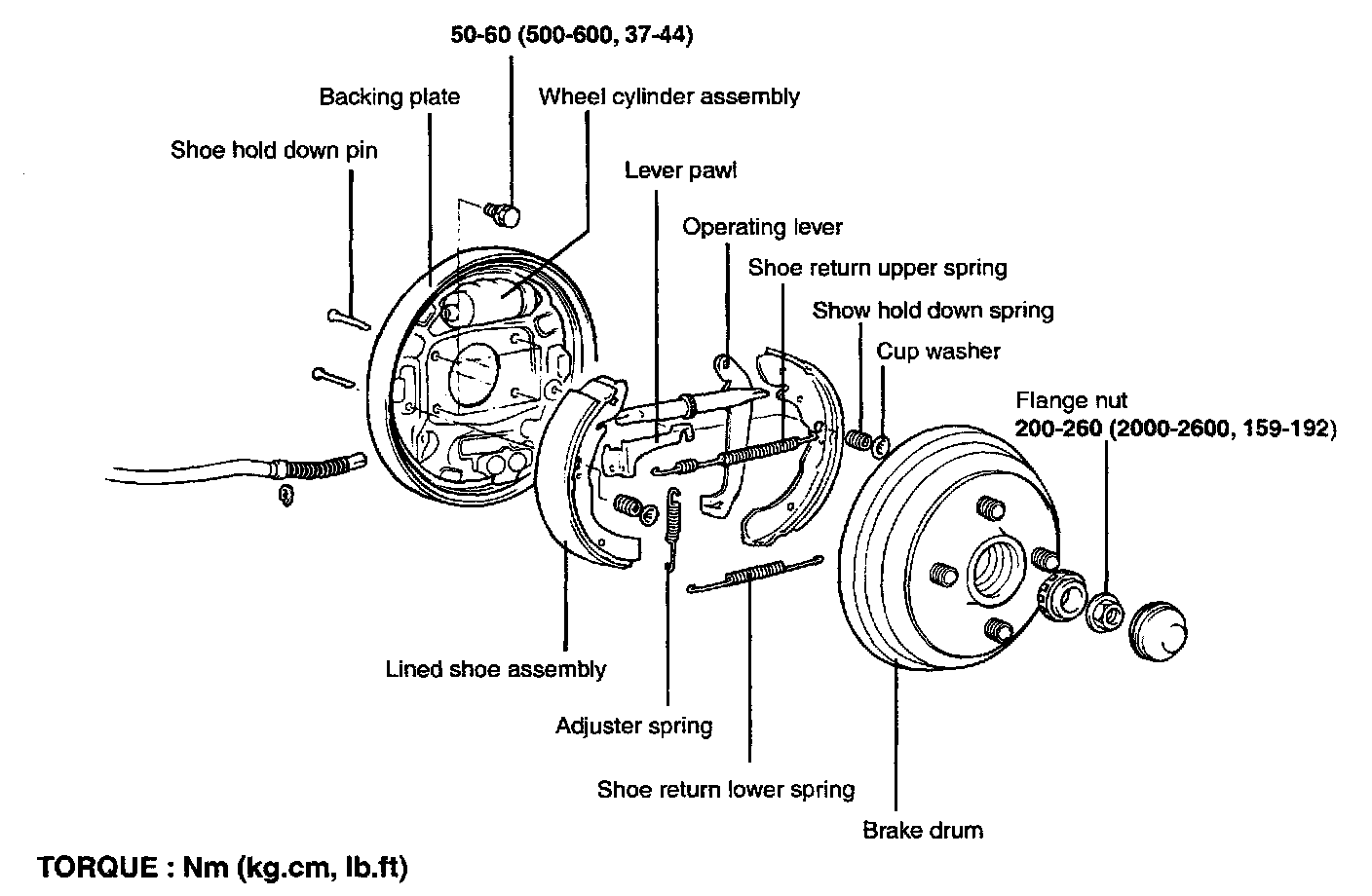 50-60 (500-600, 37-44)

Backing plate

Wheel cylinder assembly

Shoe hold down pin

Lever pawl

Operating lever

Shoe return upper spring

Show hold down spring

Cup washer

Flange nut
200-260 (2000-2600, 159-192)

Lined shoe assembly

Adjuster spring

Shoe return lower spring

Brake drum

TORQUE : Nm (kg.cm, lb.ft)