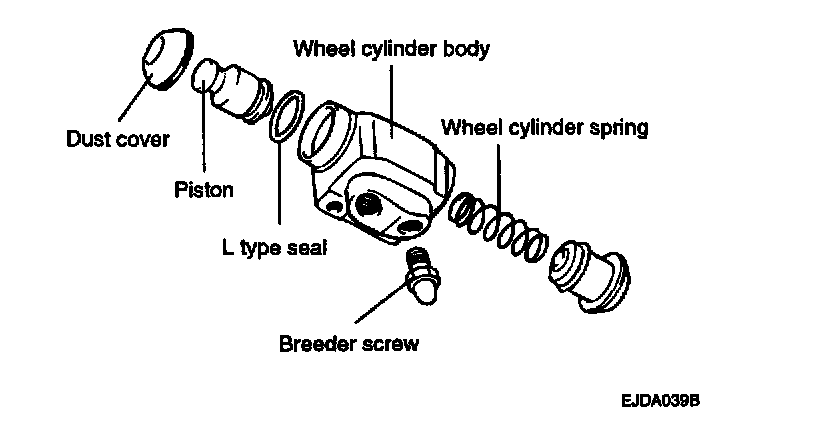 Wheel cylinder body

Dust cover

Wheel cylinder spring

Piston

L type seal

Breeder screw

EJDA039B