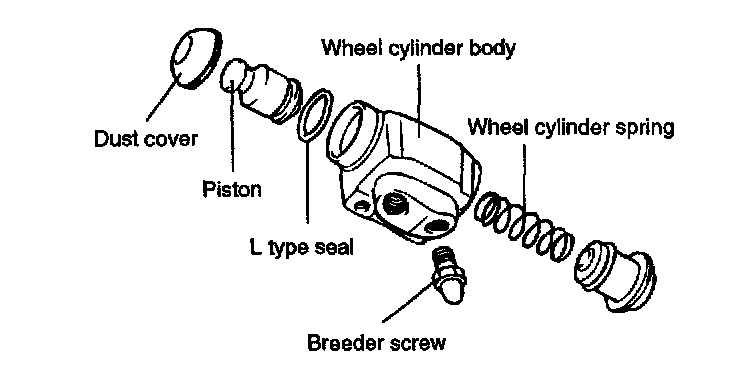 Wheel cylinder body

Dust cover

Wheel cylinder spring

Piston

L type seal

Breeder screw