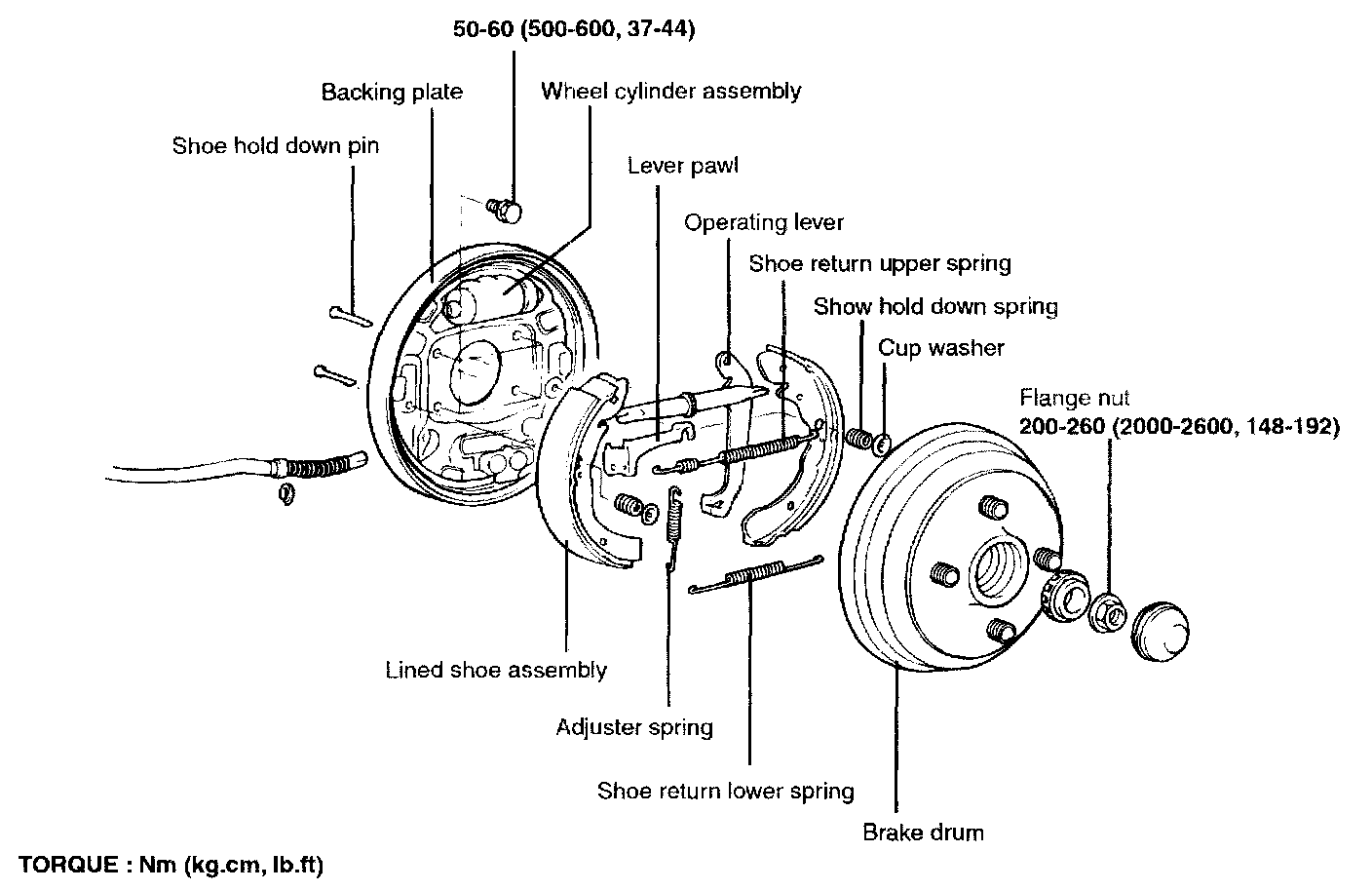 50-60 (500-600, 37-44)

Backing plate

Wheel cylinder assembly

Shoe hold down pin

Lever pawl

Operating lever

Shoe return upper spring

Show hold down spring

Cup washer

Flange nut
200-260 (2000-2600, 148-192)

Lined shoe assembly

Adjuster spring

Shoe return lower spring

Brake drum

TORQUE : Nm (kg.cm, lb.ft)