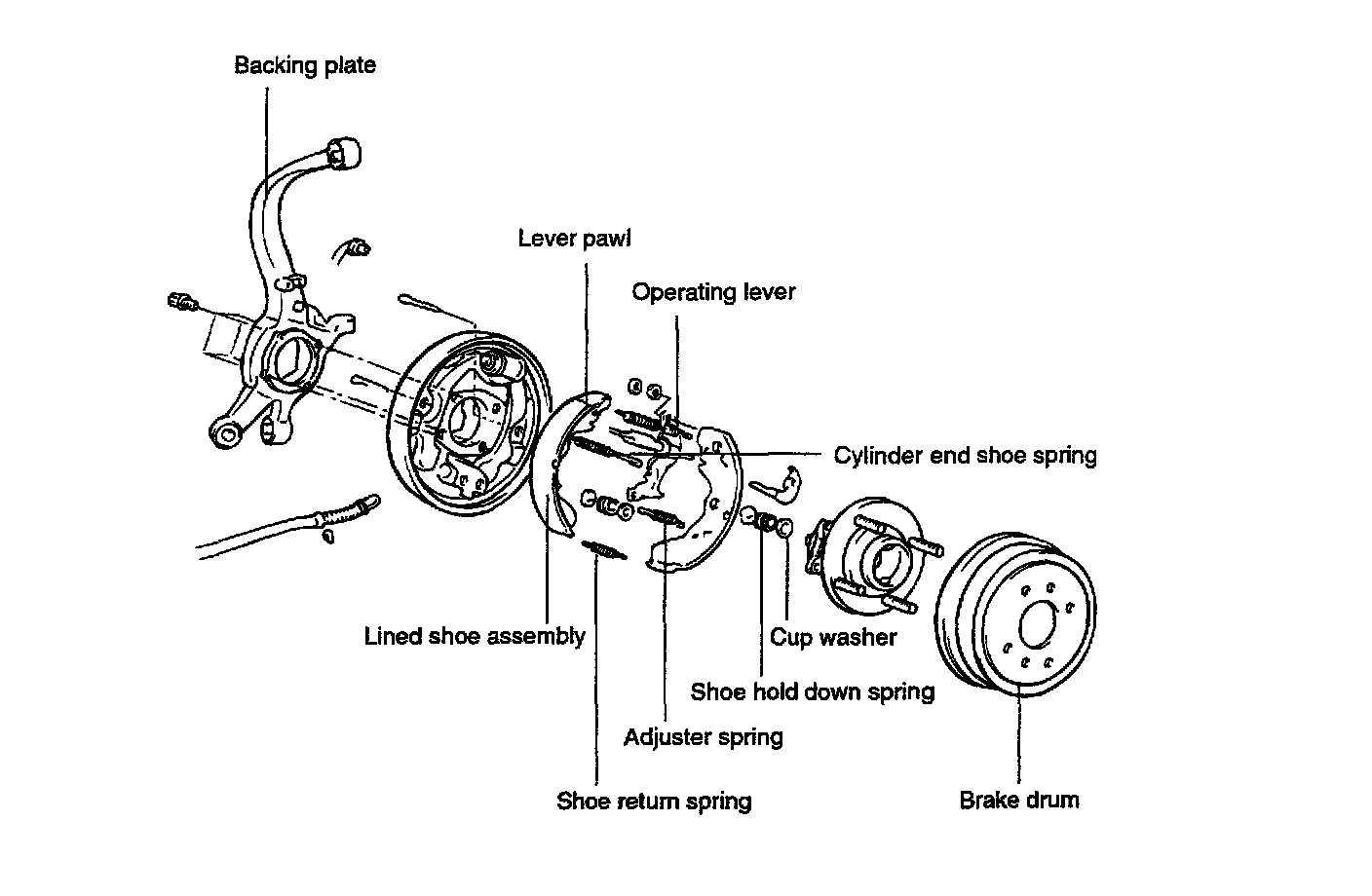 Backing plate

Lever pawl

Operating lever

Cylinder end shoe spring

Lined shoe assembly

Cup washer

Shoe hold down spring

Adjuster spring

Shoe return spring

Brake drum