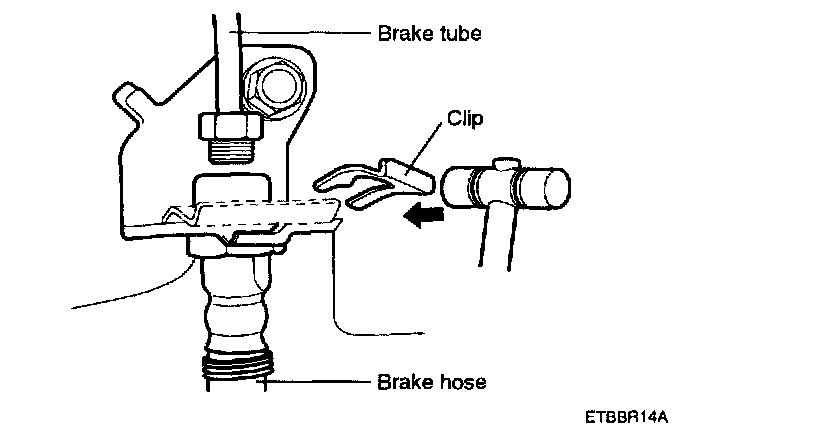 Brake tube

Clip

Brake hose

ETBBR14A