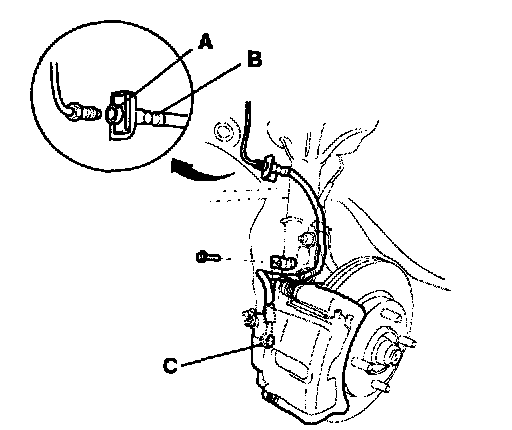 A
B
C