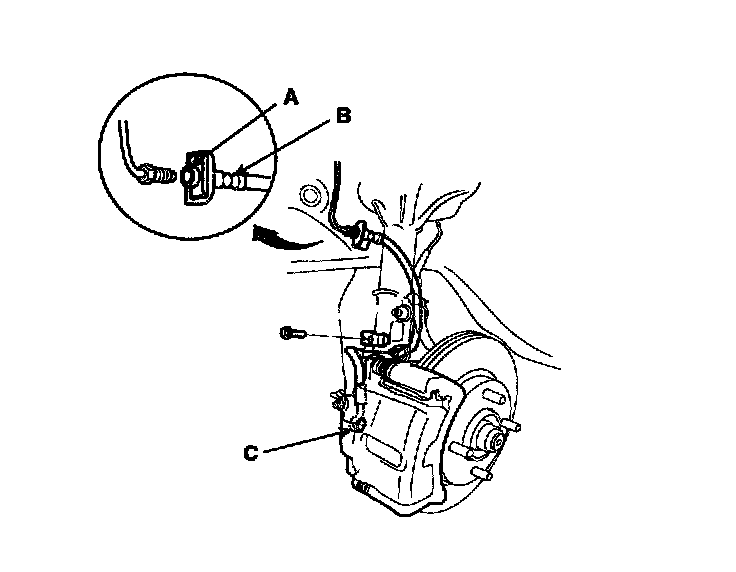 A
B
C