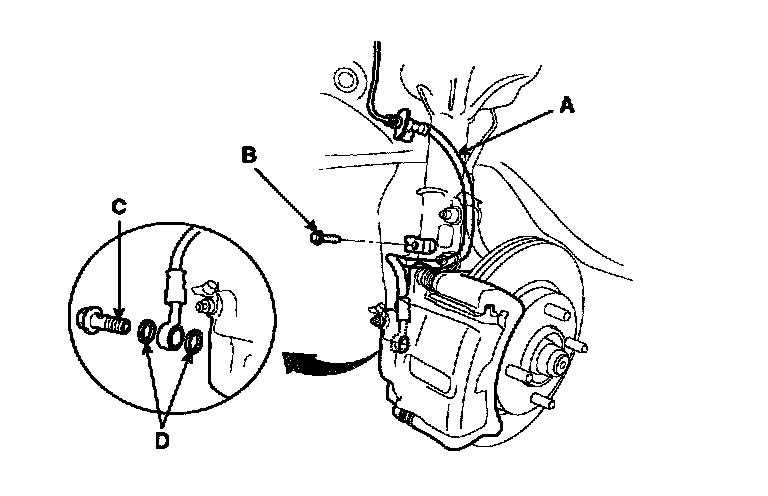 A
B
C
D