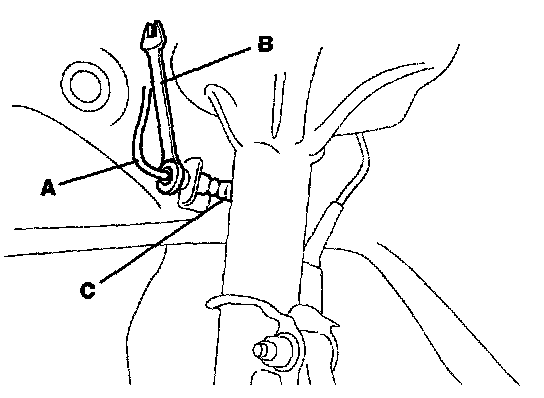 B
A
C