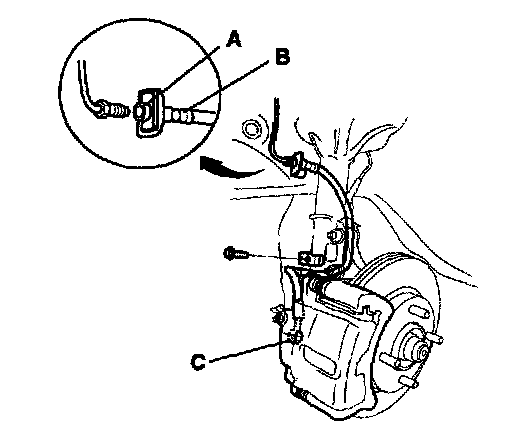 A
B
C