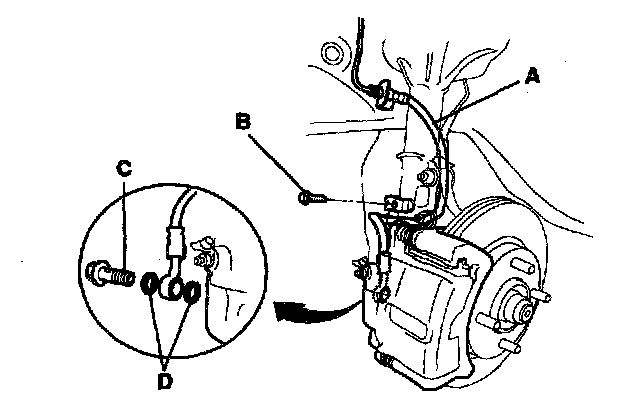 A

B

C

D