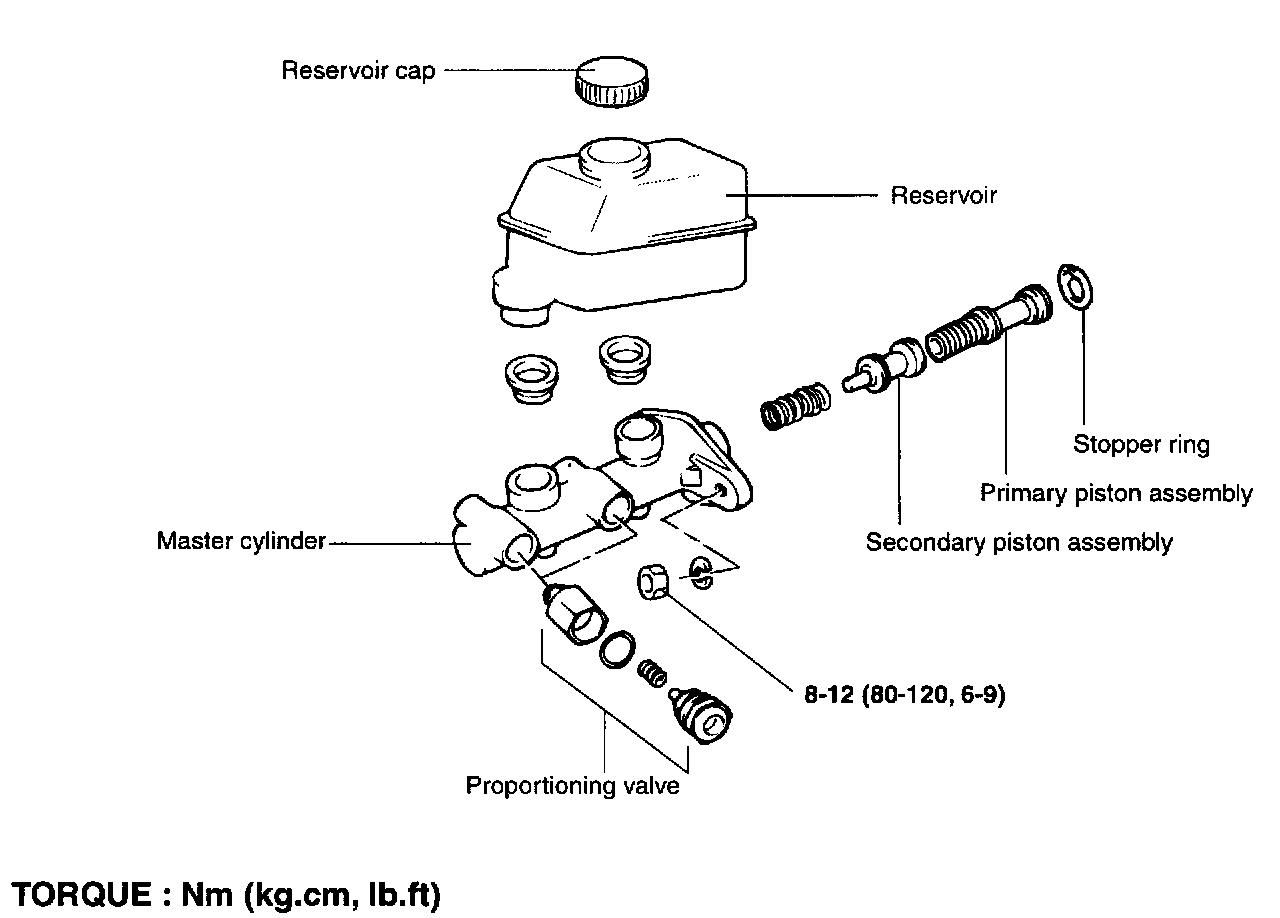 Reservoir cap

Reservoir

Stopper ring

Primary piston assembly

Secondary piston assembly

Master cylinder

8-12 (80-120, 6-9)

Proportioning valve

TORQUE : Nm (kg.cm, lb.ft)