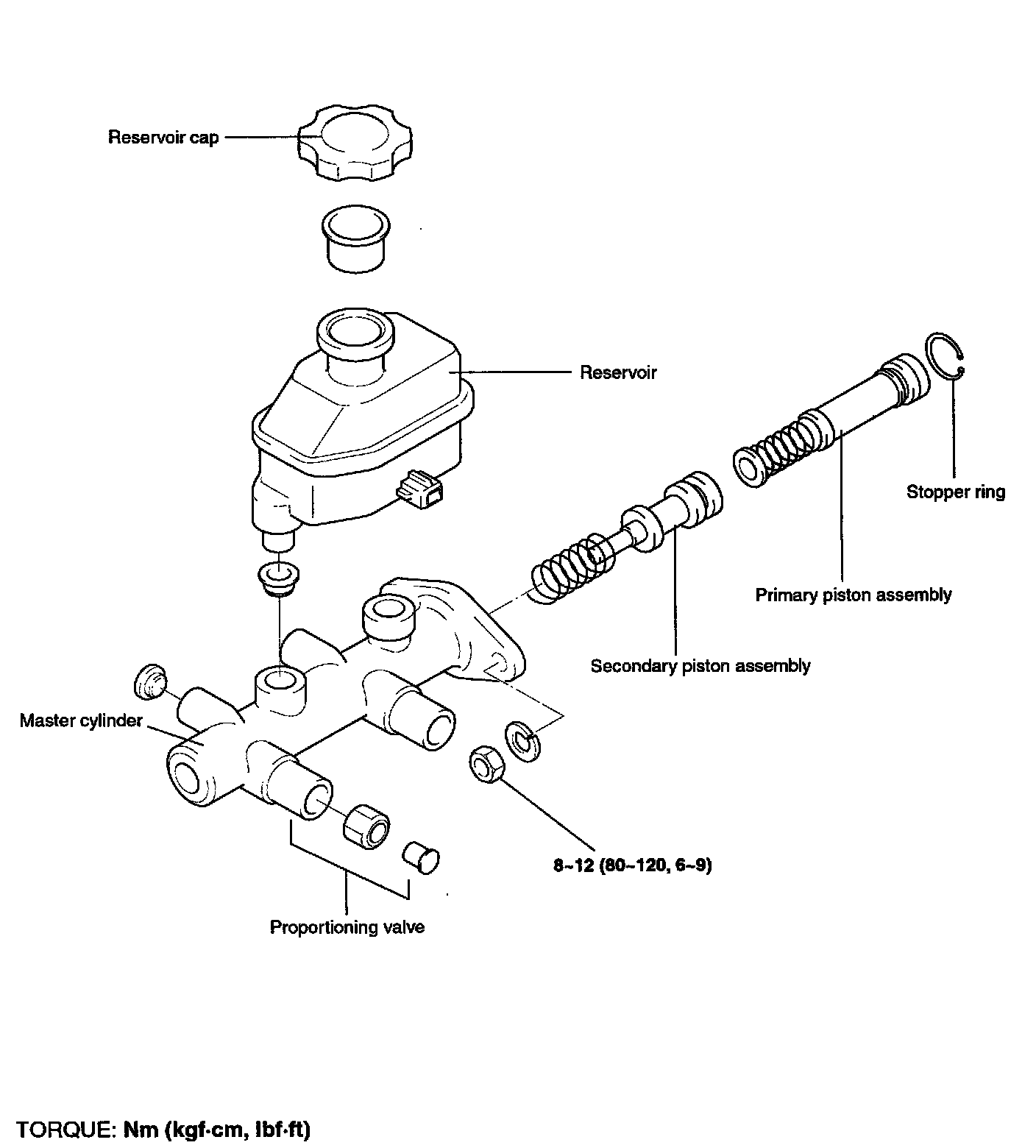 Reservoir cap

Reservoir

Stopper ring

Primary piston assembly

Secondary piston assembly

Master cylinder

8~12 (80~120, 6~9)

Proportioning valve

TORQUE: Nm (kgf·cm, lbf·ft)