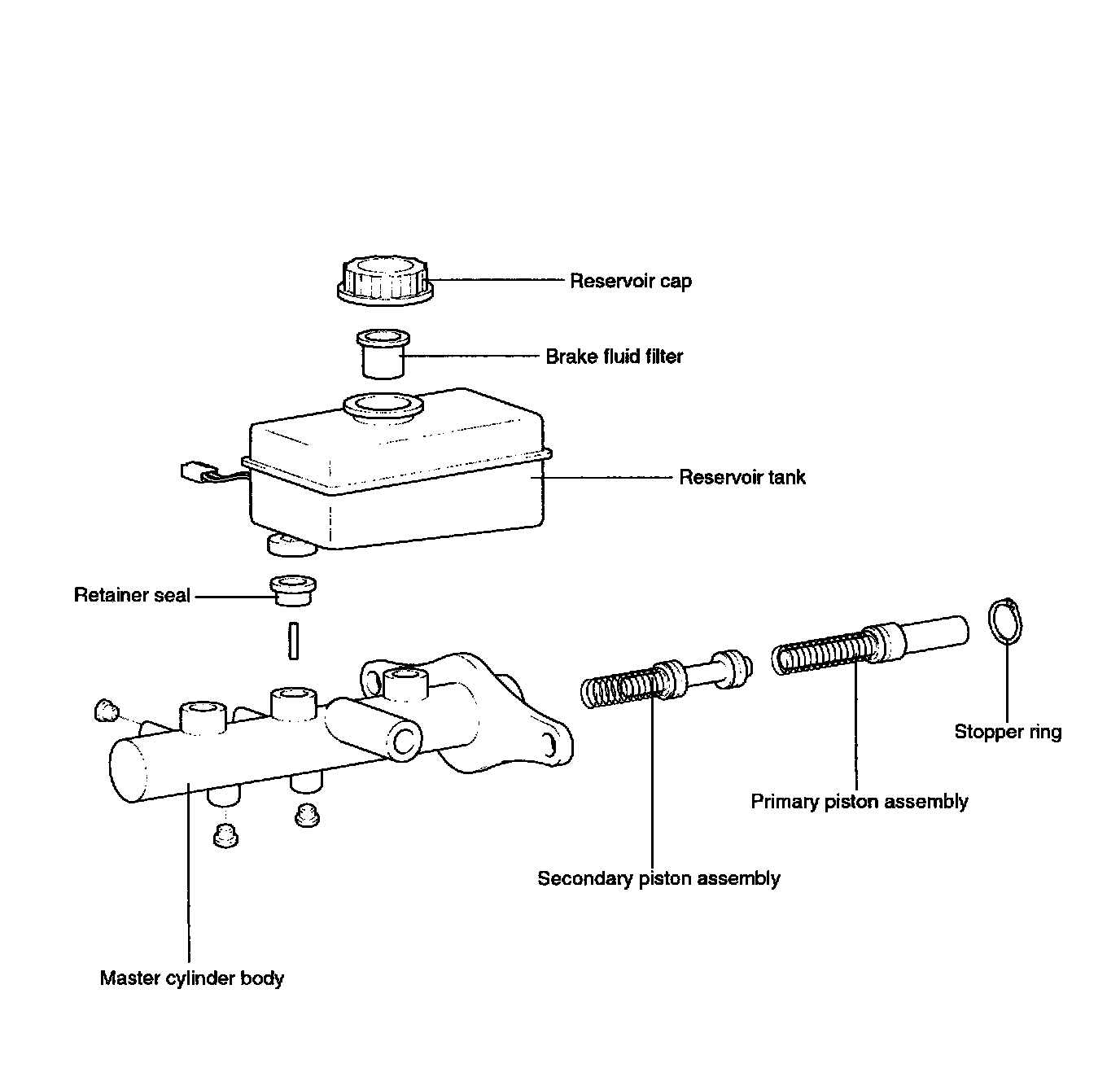 Reservoir cap

Brake fluid filter

Reservoir tank

Retainer seal

Stopper ring

Primary piston assembly

Secondary piston assembly

Master cylinder body