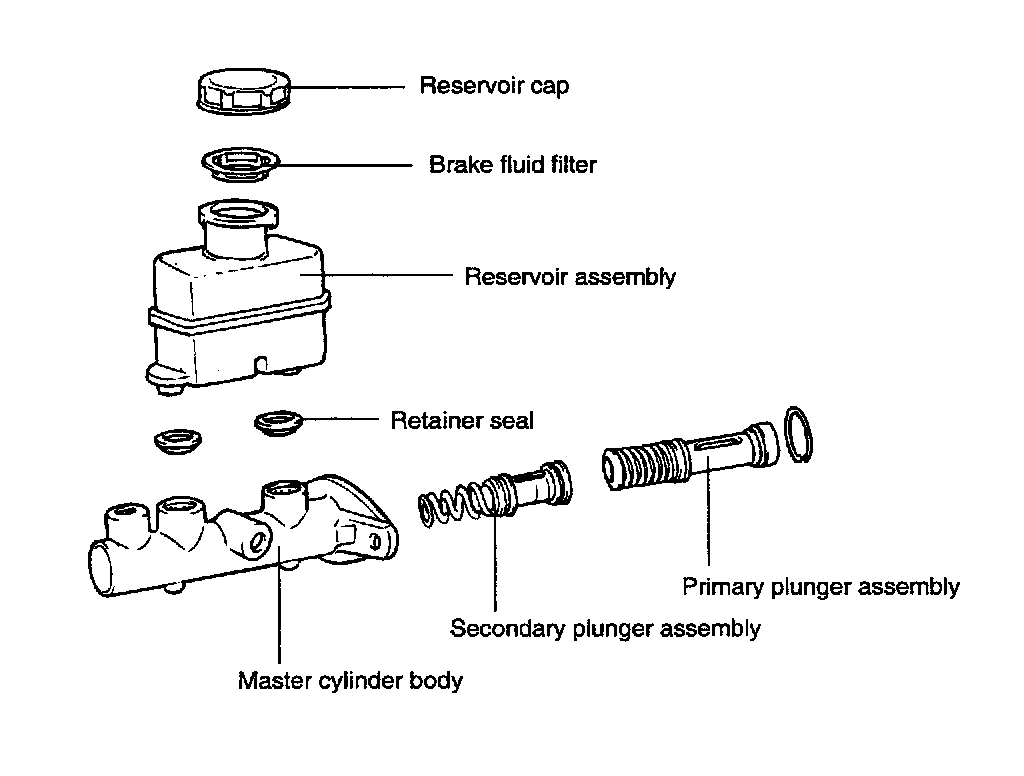 Reservoir cap

Brake fluid filter

Reservoir assembly

Retainer seal

Primary plunger assembly

Secondary plunger assembly

Master cylinder body