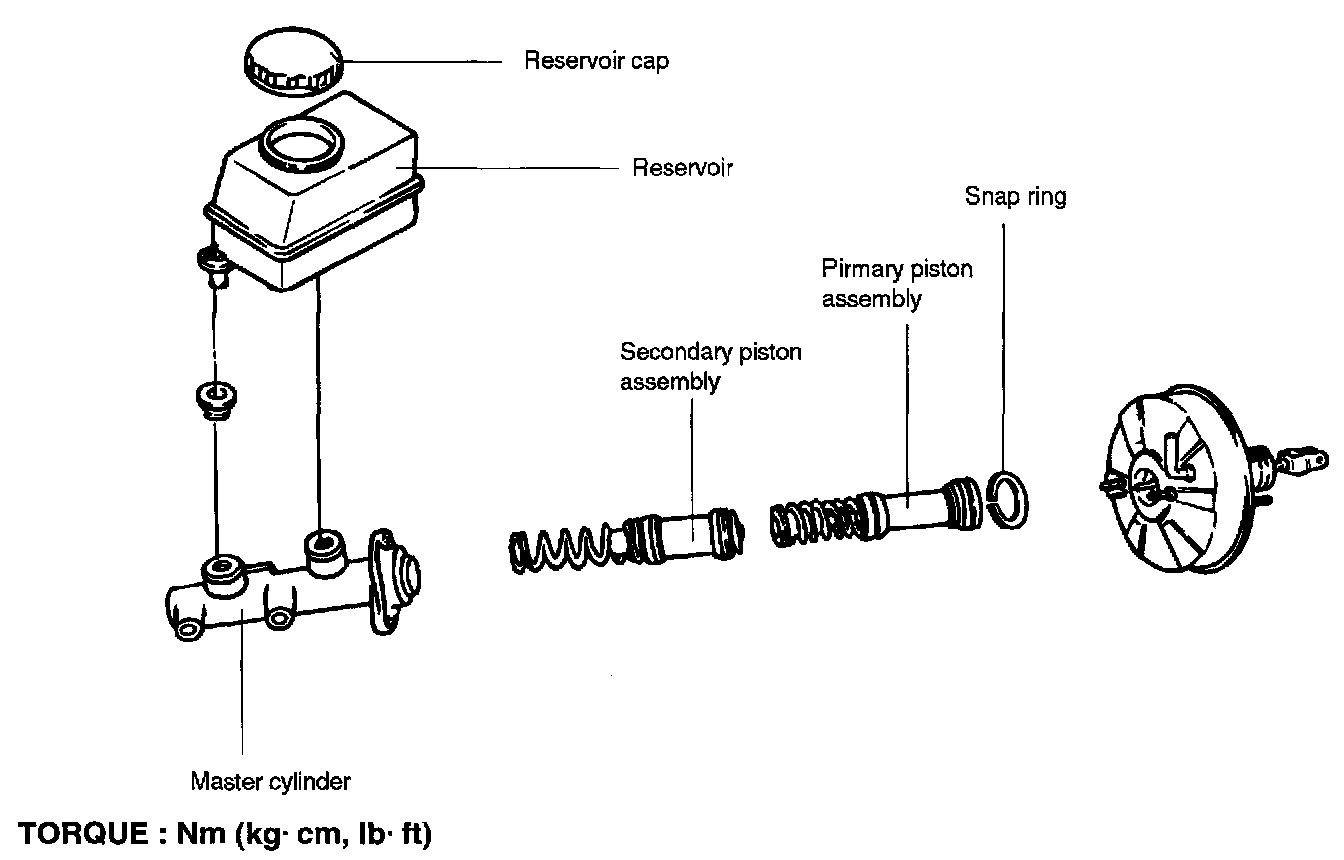 Reservoir cap

Reservoir

Snap ring

Pirmary piston assembly

Secondary piston assembly

Master cylinder

TORQUE : Nm (kg· cm, lb· ft)