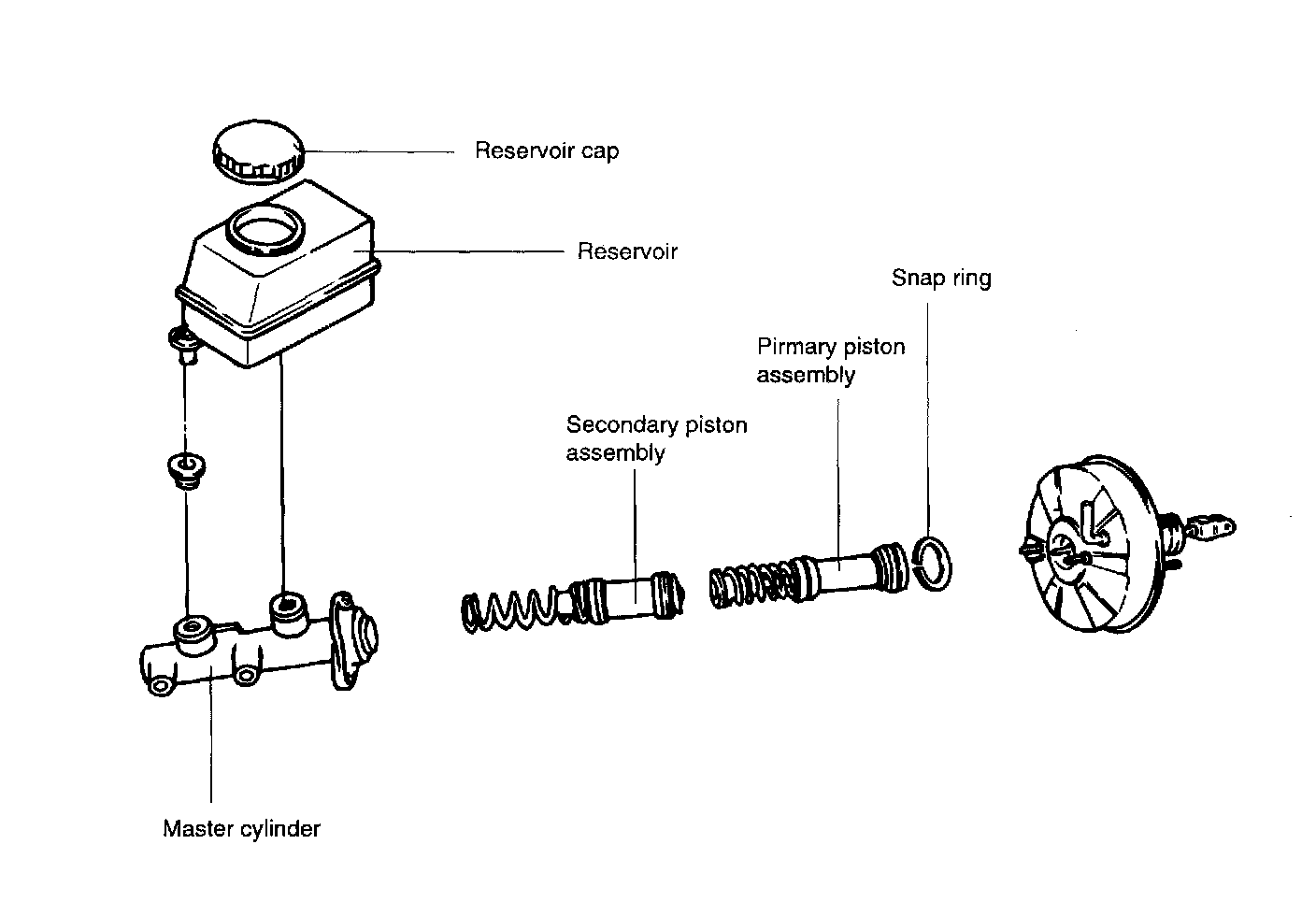 Reservoir cap

Reservoir

Snap ring

Pirmary piston assembly

Secondary piston assembly

Master cylinder