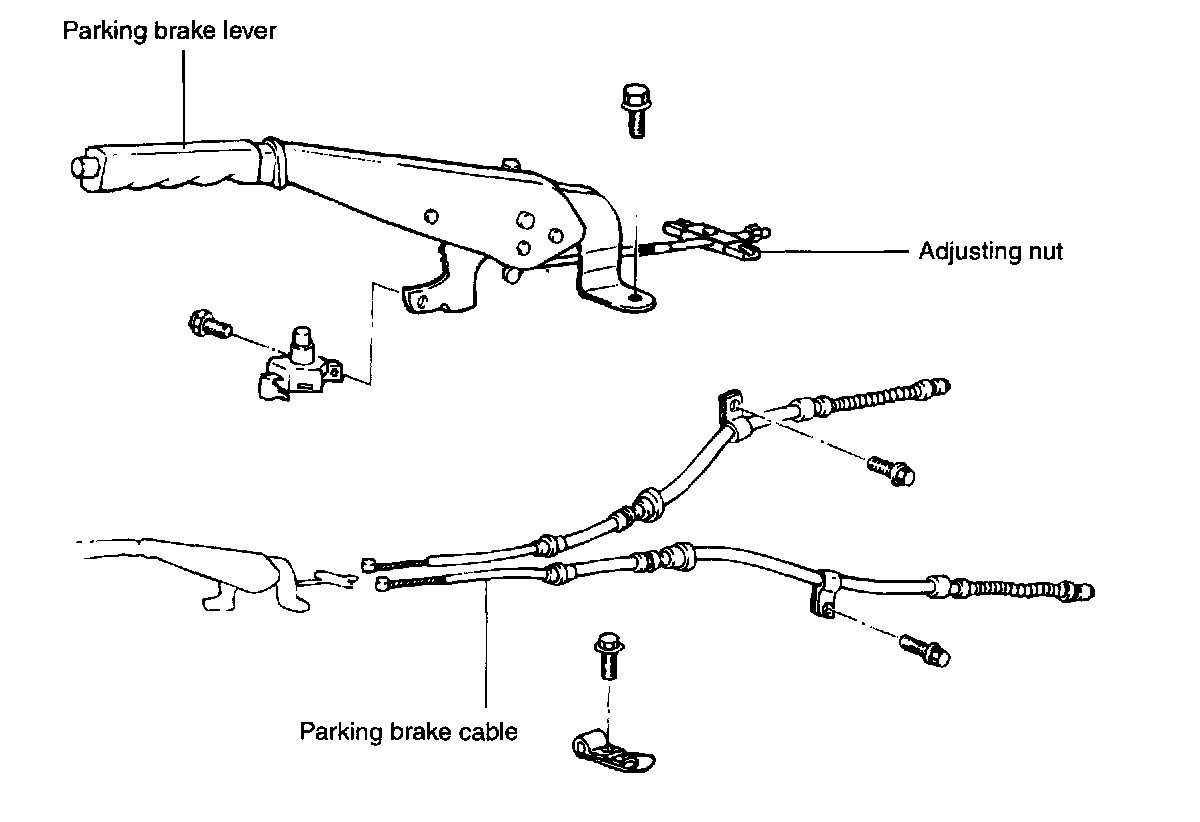 Parking brake lever

Adjusting nut

Parking brake cable