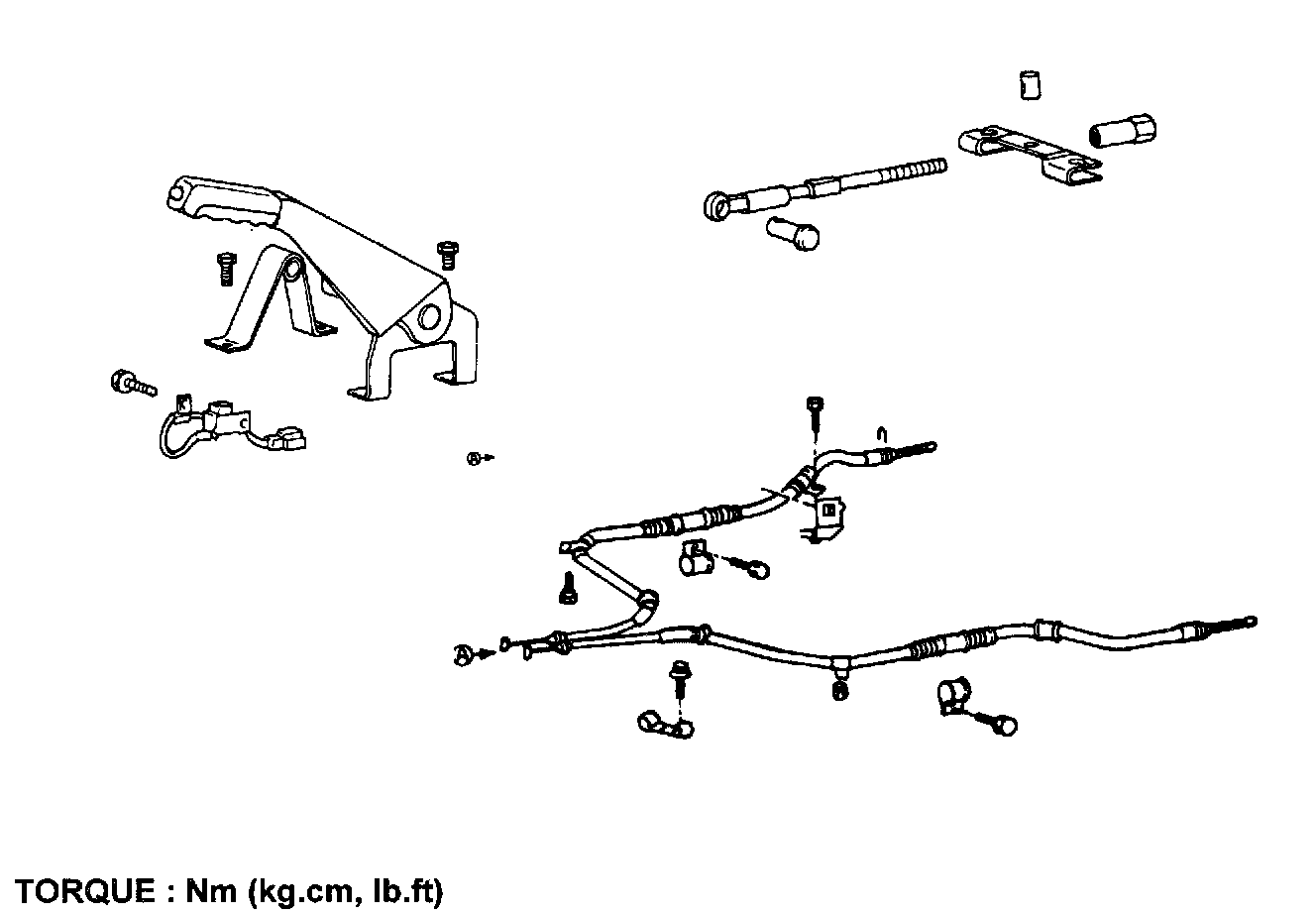 TORQUE : Nm (kg.cm, lb.ft)