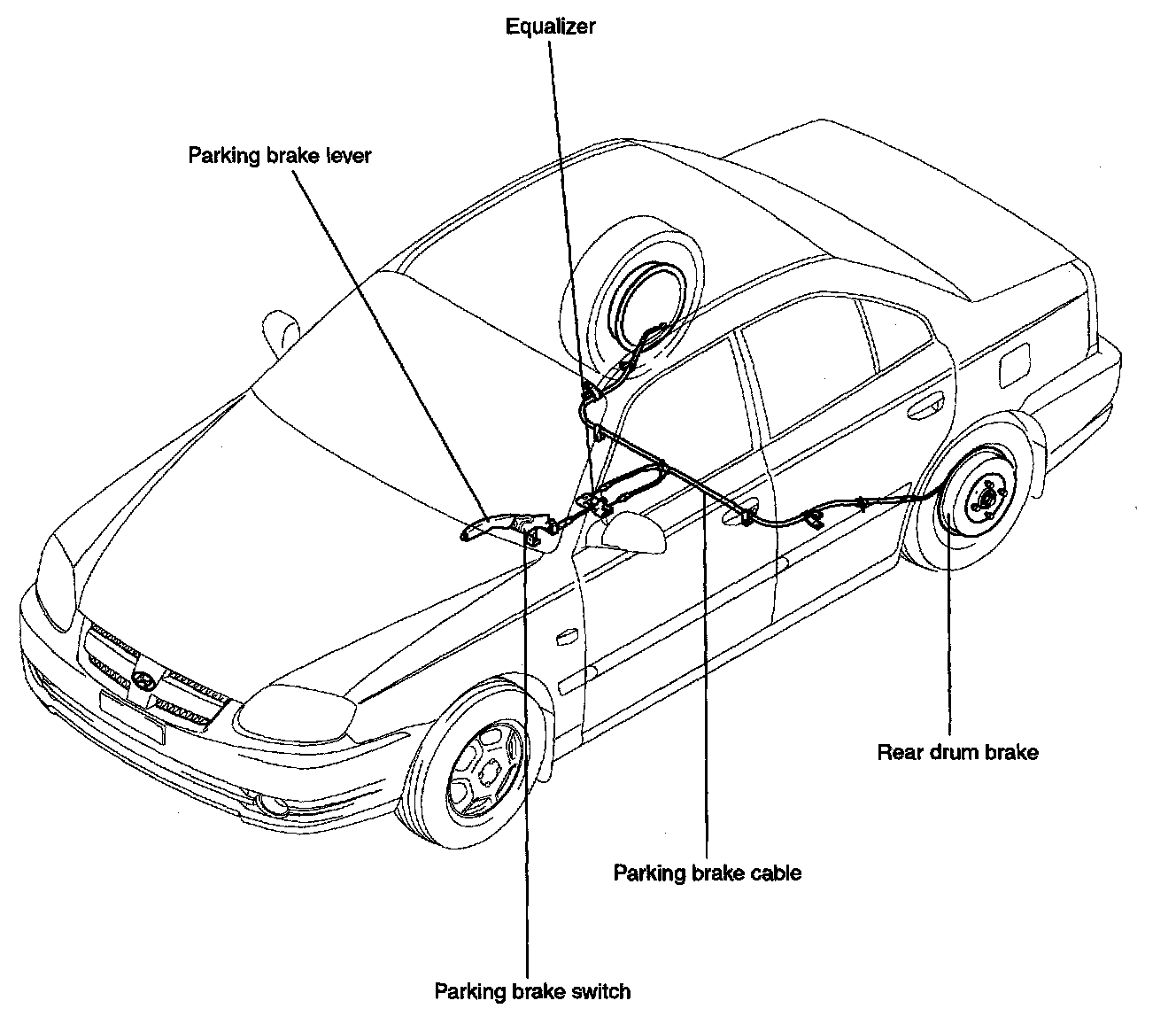 Equalizer

Parking brake lever

Rear drum brake

Parking brake cable

Parking brake switch