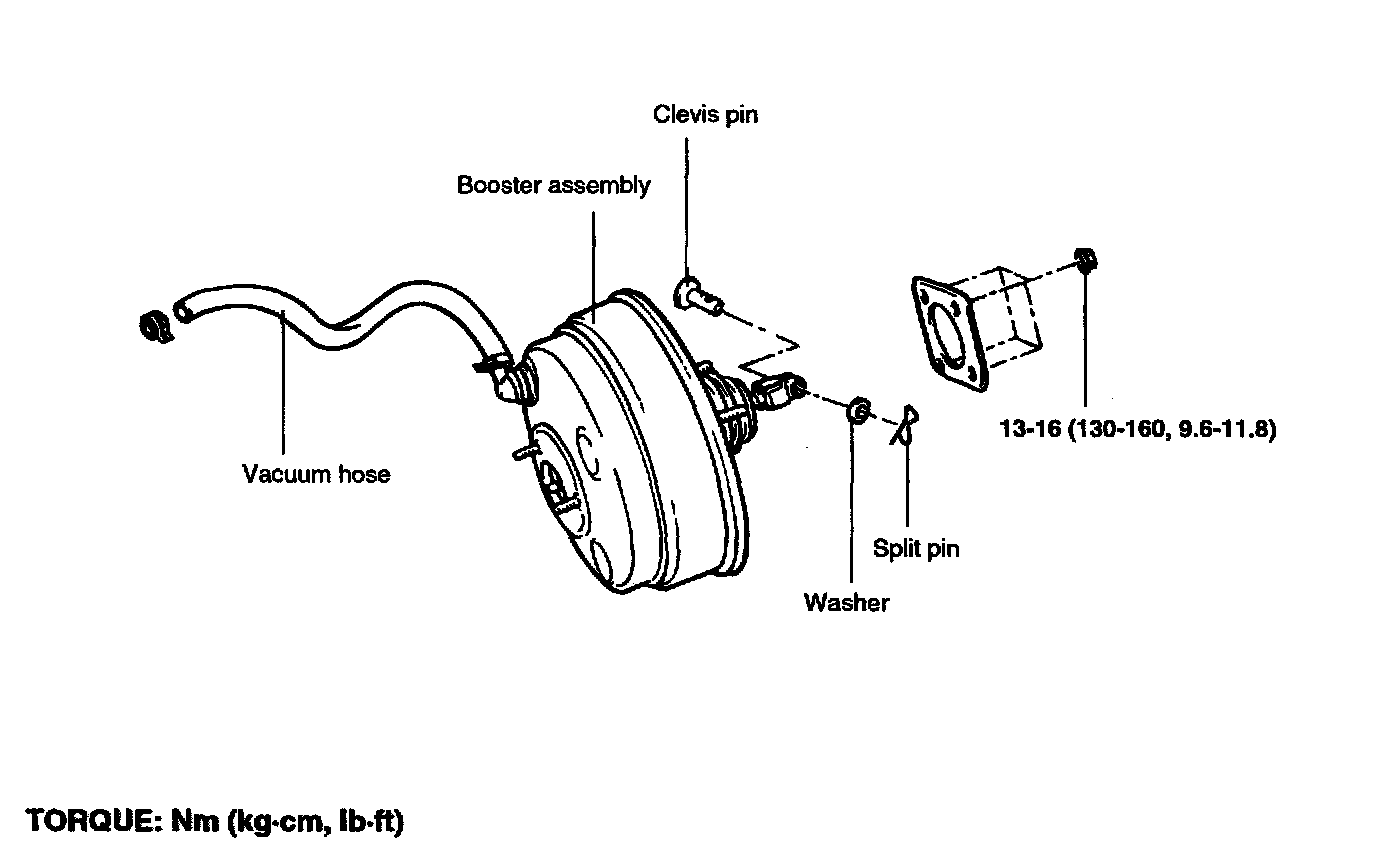 Clevis pin

Booster assembly

Vacuum hose

13-16 (130-160, 9.6-11.8)

Split pin

Washer

TORQUE: Nm (kg·cm, lb·ft)