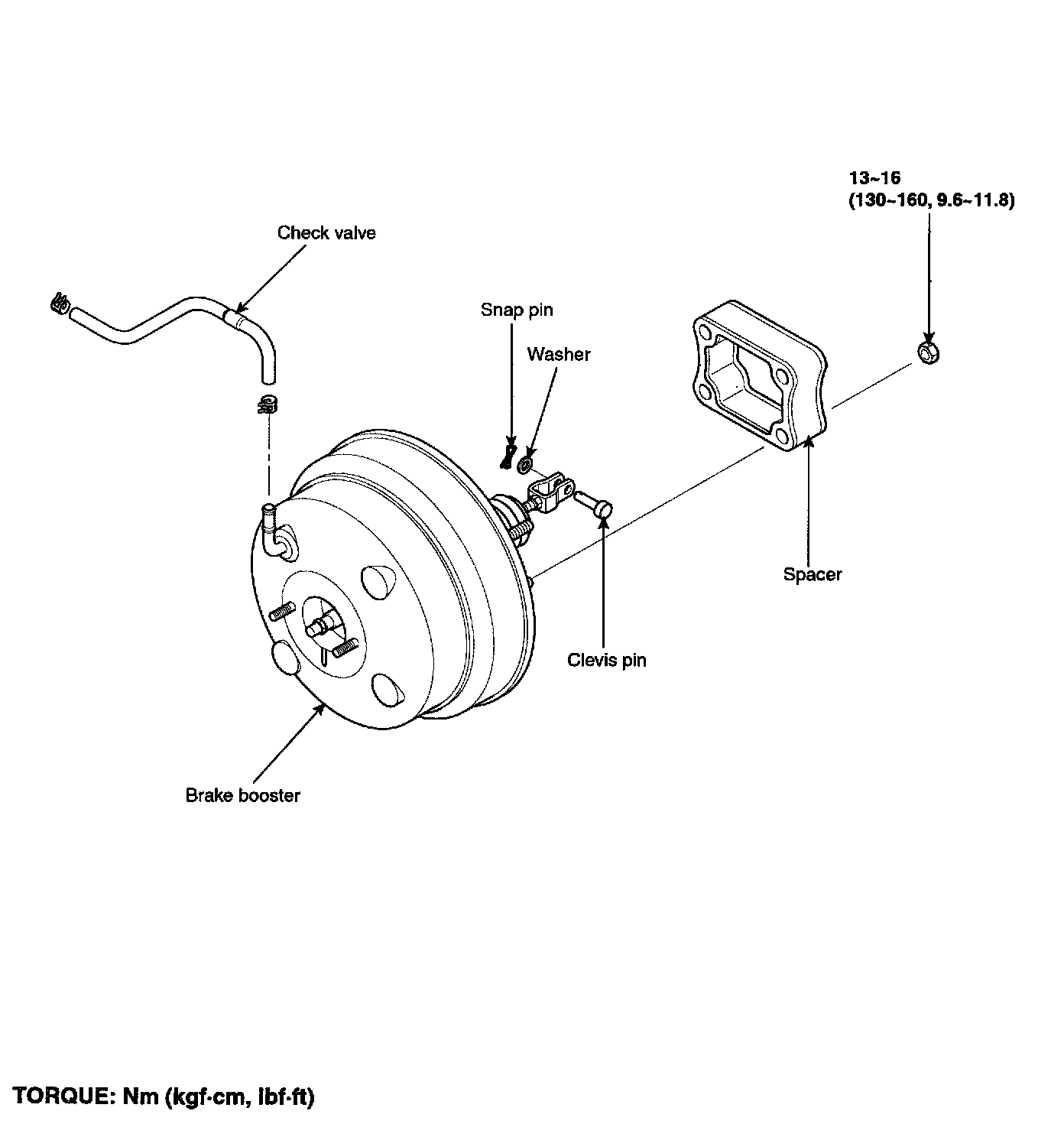 13~16
(130~160, 9.6~11.8)

Check valve

Snap pin

Washer

Spacer

Clevis pin

Brake booster

TORQUE: Nm (kgf·cm, lbf·ft)