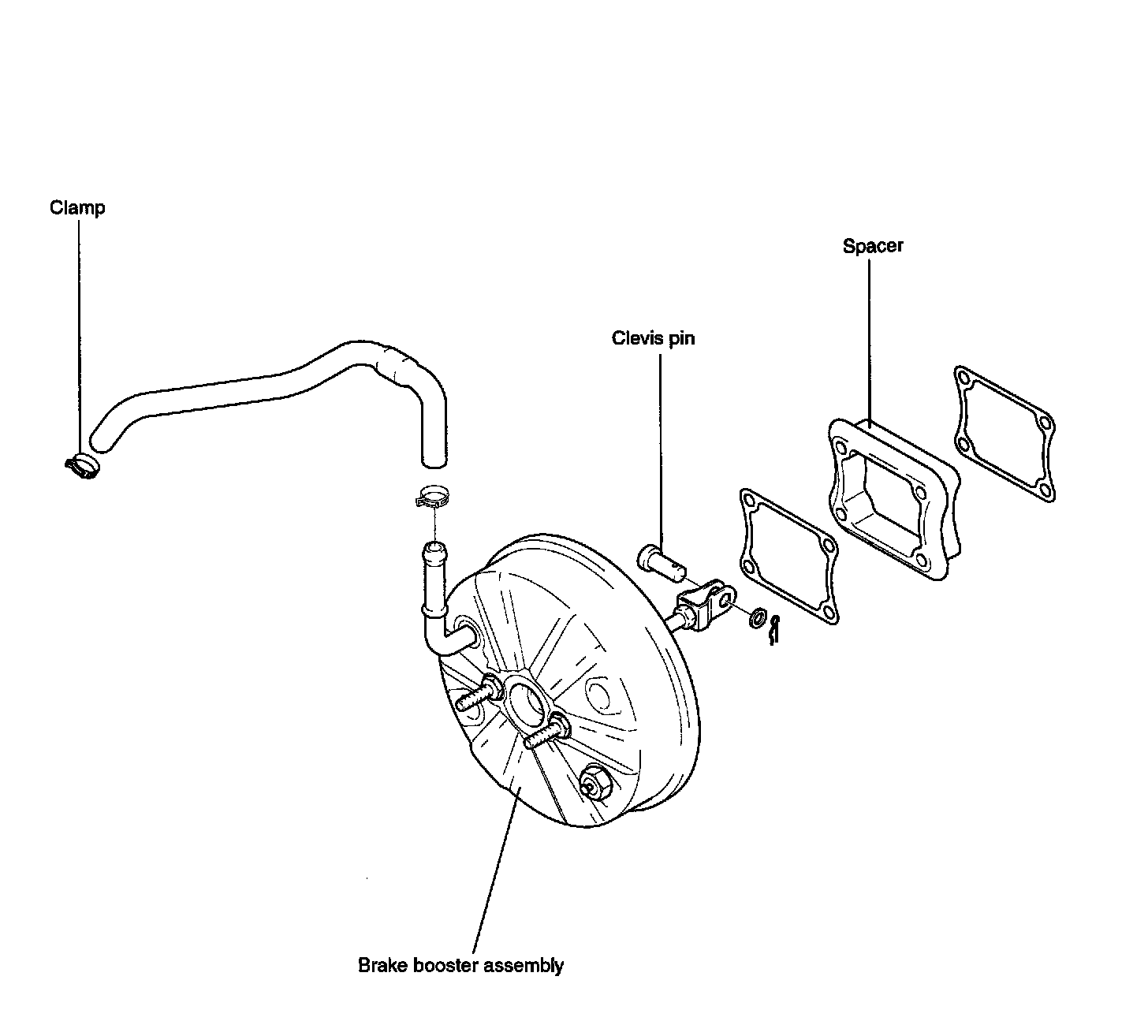 Clamp

Spacer

Clevis pin

Brake booster assembly