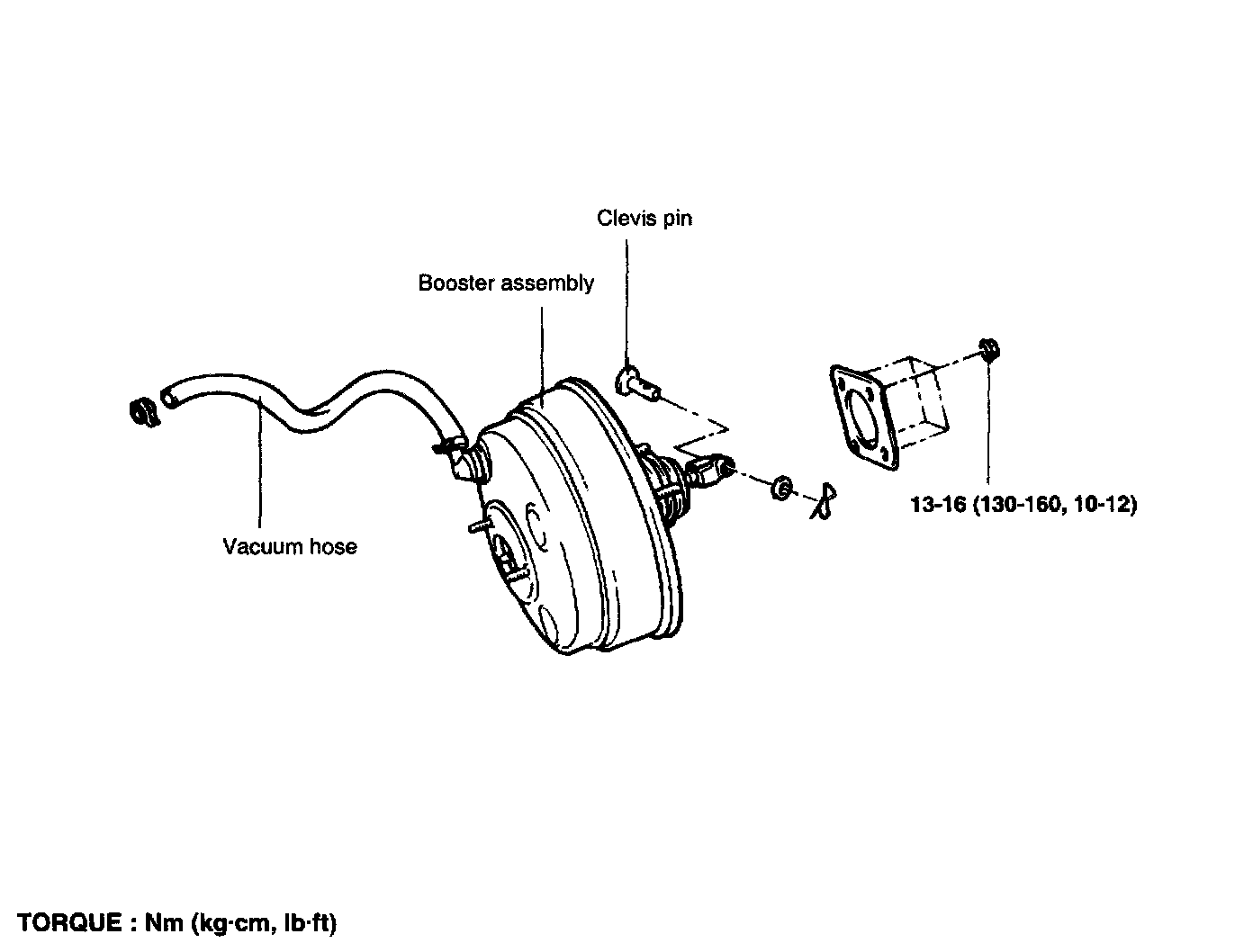 Clevis pin

Booster assembly

Vacuum hose

13-16 (130-160, 10-12)

TORQUE : Nm (kg·cm, lb·ft)