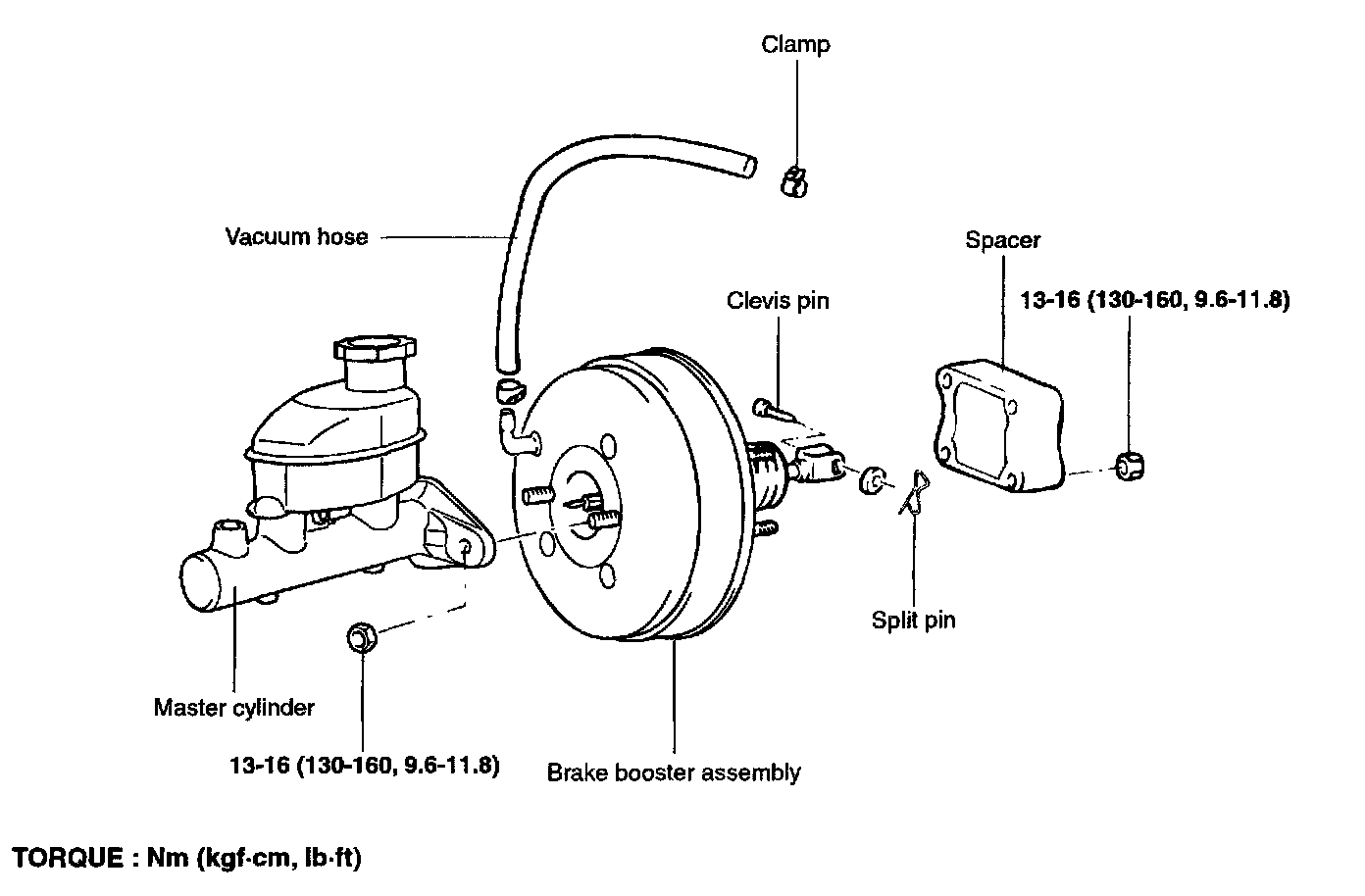 Clamp

Vacuum hose

Spacer

Clevis pin

13-16 (130-160, 9.6-11.8)

Split pin

Master cylinder

13-16 (130-160, 9.6-11.8)

Brake booster assembly

TORQUE : Nm (kgf·cm, lb·ft)