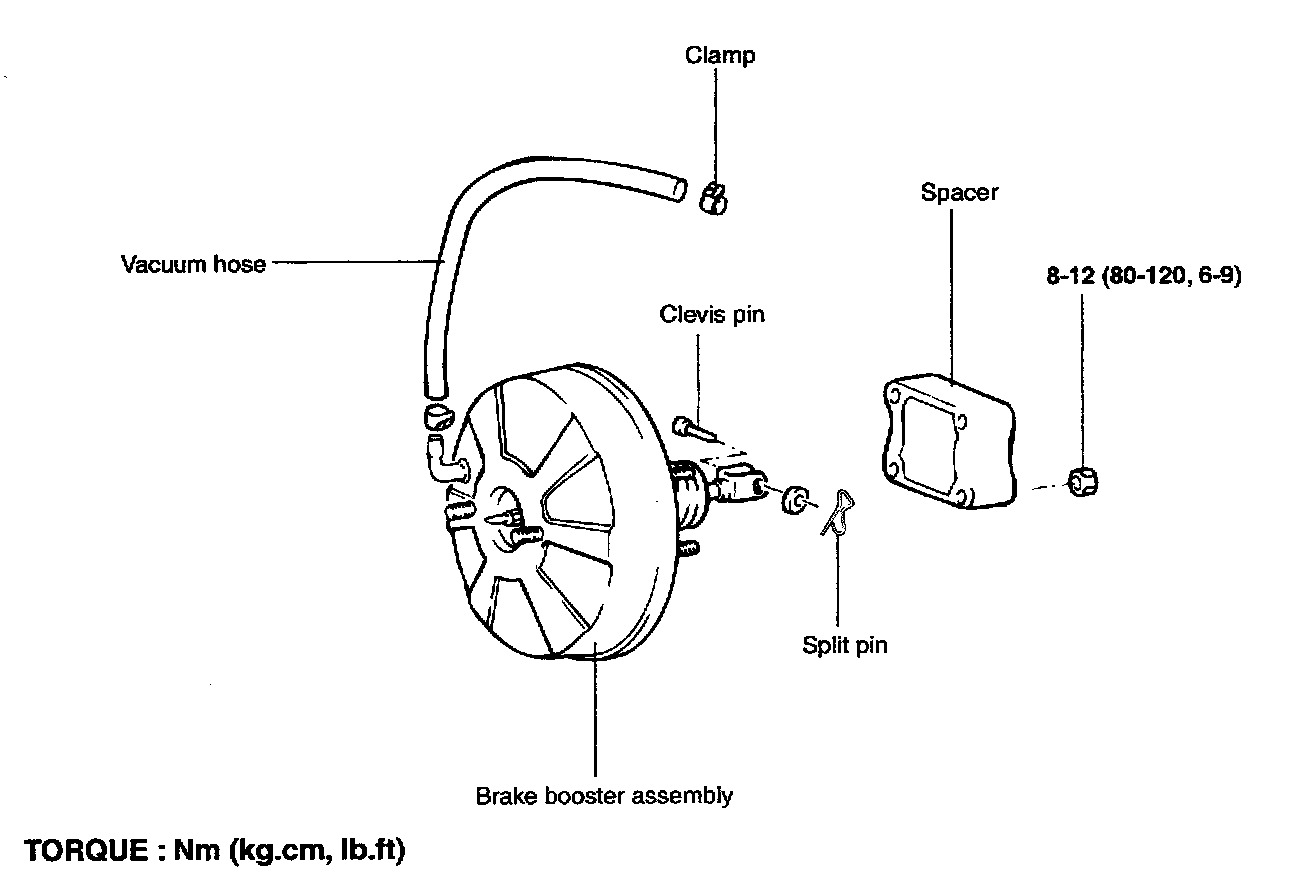 Clamp

Spacer

Vacuum hose

8-12 (80-120, 6-9)

Clevis pin

Split pin

Brake booster assembly

TORQUE : Nm (kg.cm, lb.ft)