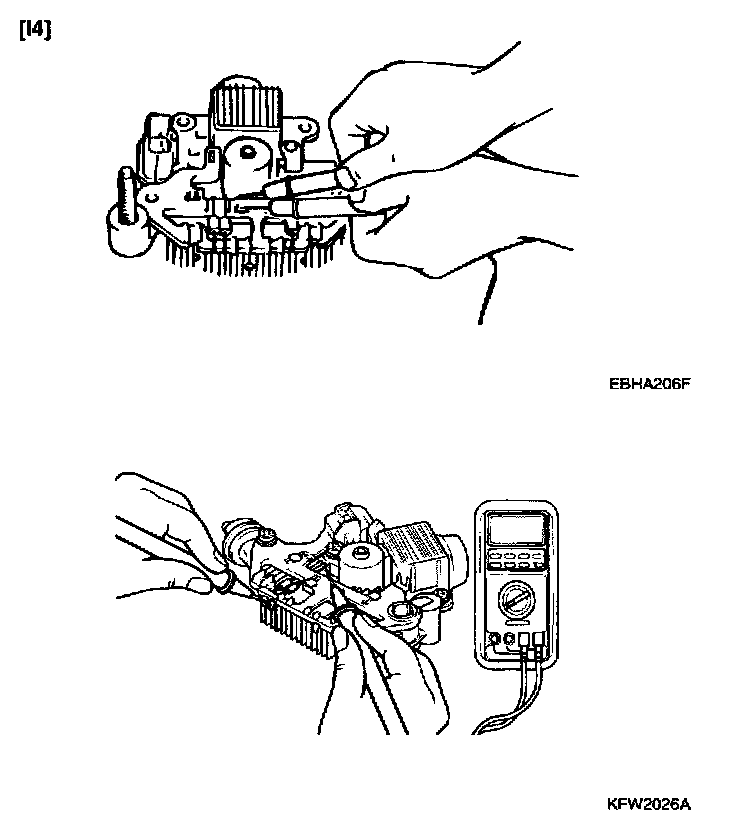 [I4]

EBHA206F

KFW2026A