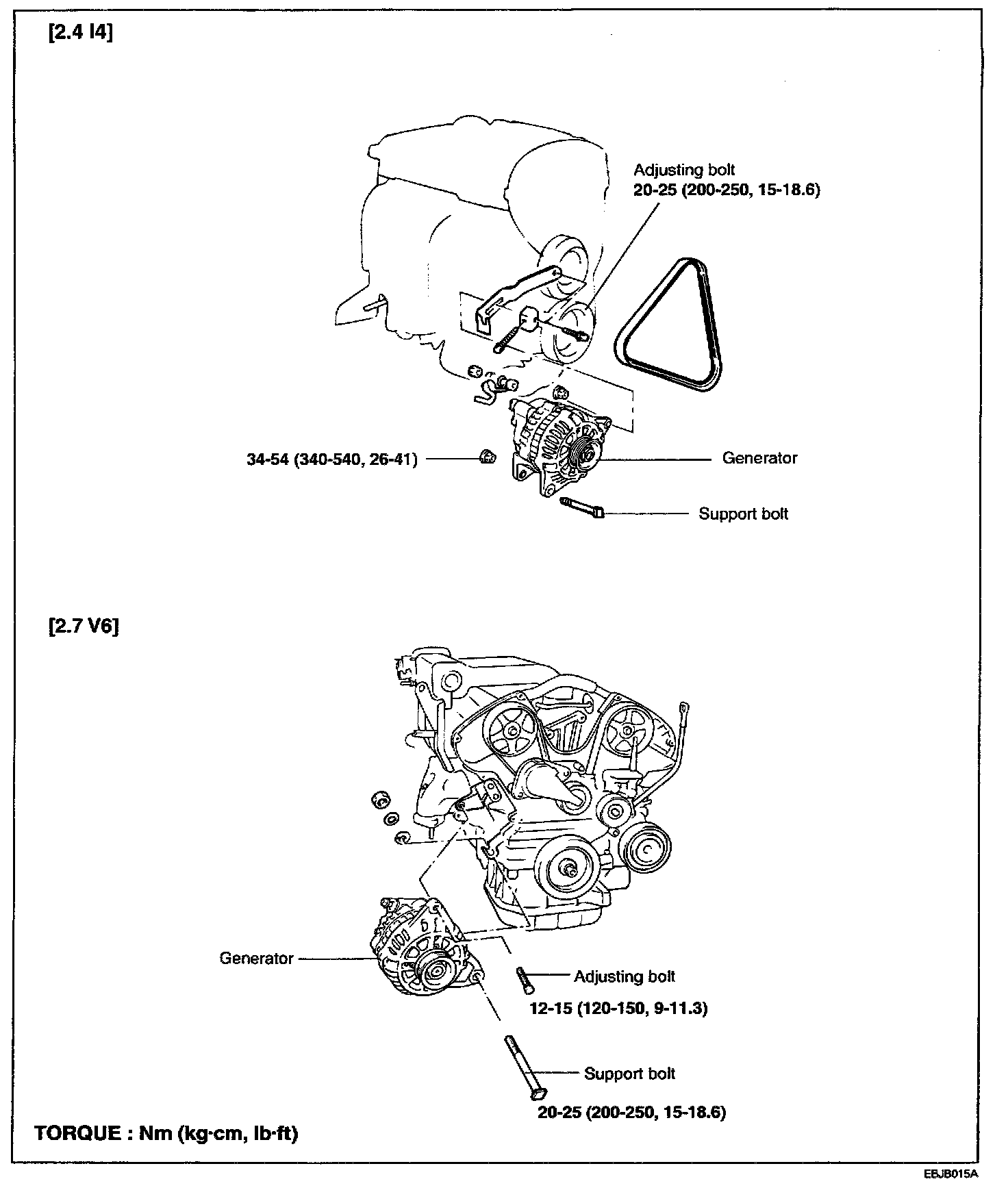 [2.4 I4]

Adjusting bolt
20-25 (200-250, 15-18.6)

34-54 (340-540, 26-41)

Generator

Support bolt

[2.7 V6]

Generator

Adjusting bolt
12-15 (120-150, 9-11.3)

Support bolt
20-25 (200-250, 15-18.6)

TORQUE : Nm (kg·cm, lb·ft)

EBJB015A