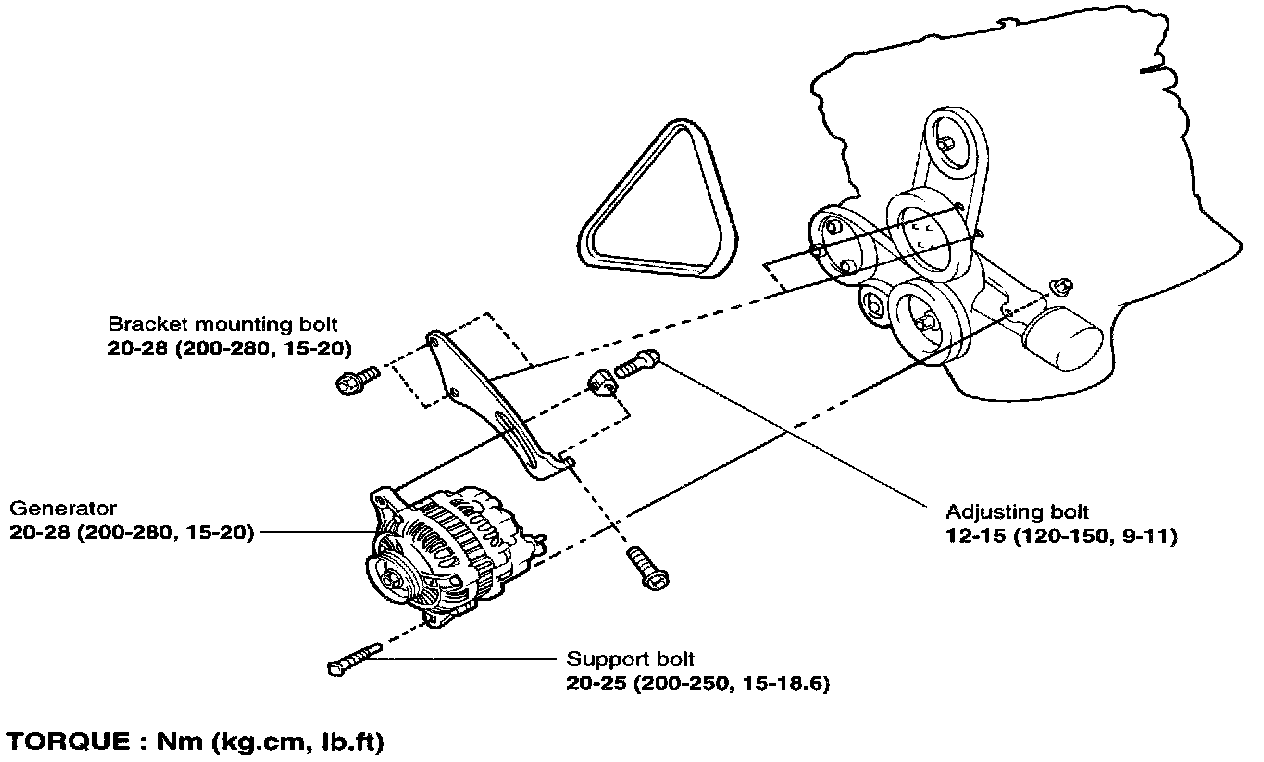 Bracket mounting bolt
20-28 (200-280, 15-20)

Generator
20-28 (200-280, 15-20)

Adjusting bolt
12-15 (120-150, 9-11)

Support bolt
20-25 (200-250, 15-18.6)

TORQUE : Nm (kg.cm, lb.ft)