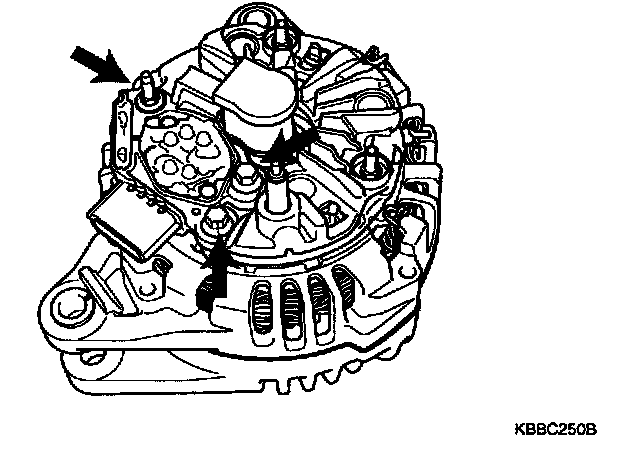 KBBC250B