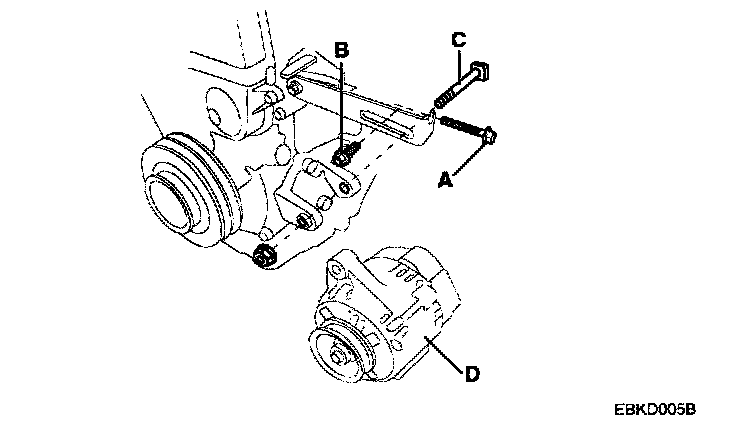 B
C
A
D
EBKD005B