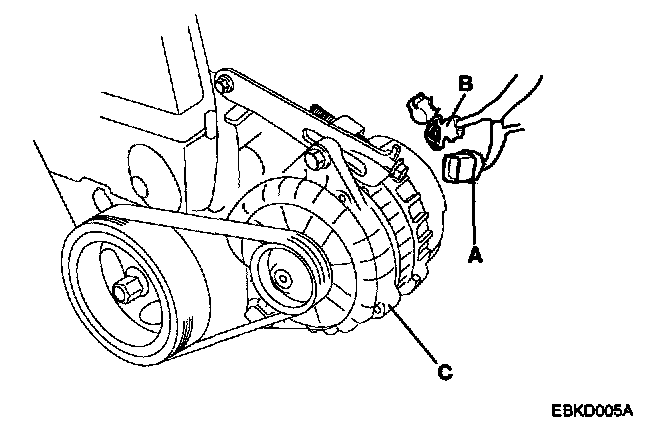 B
A
C
EBKD005A