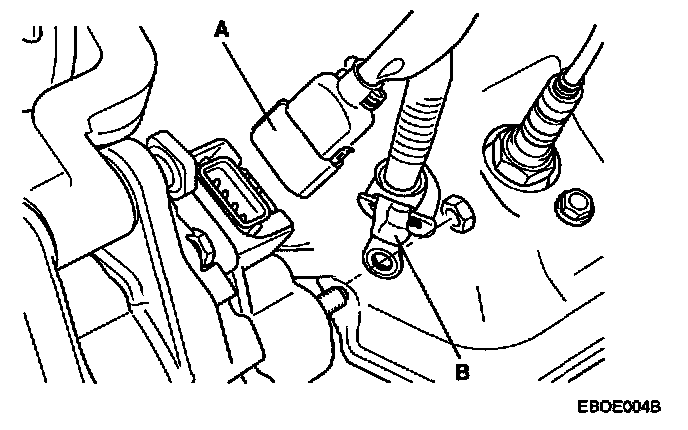 A

B

EBOE004B