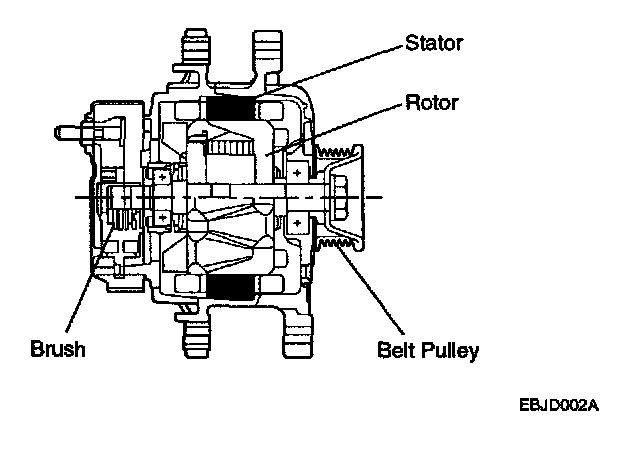 Stator

Rotor

Brush

Belt Pulley

EBJD002A