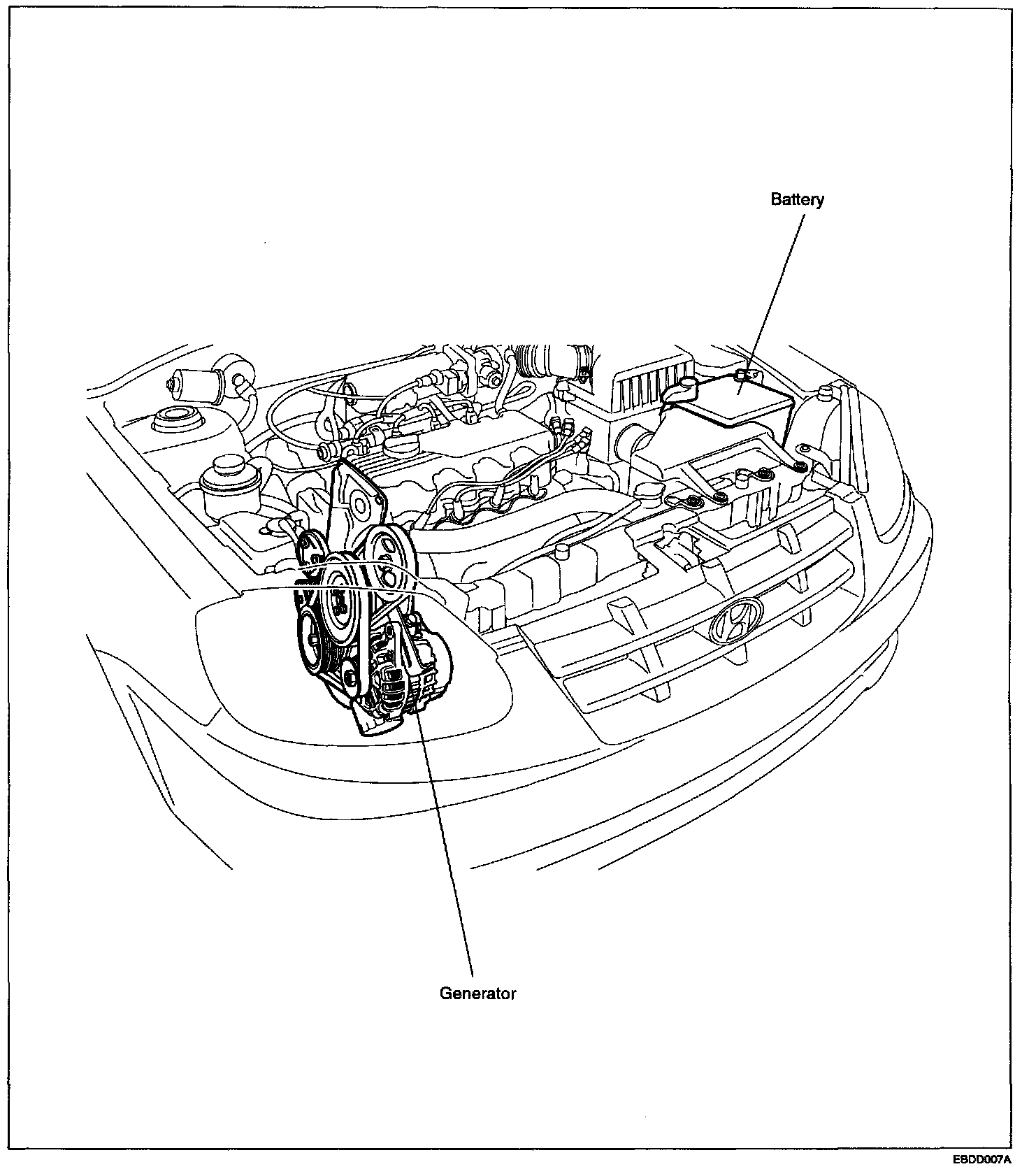 Battery

Generator

EBDD007A