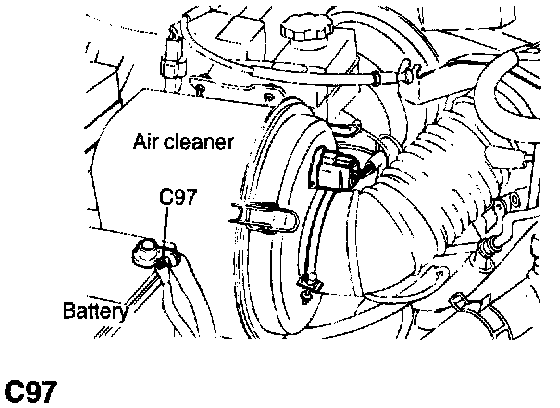 Air cleaner

C97

Battery

C97