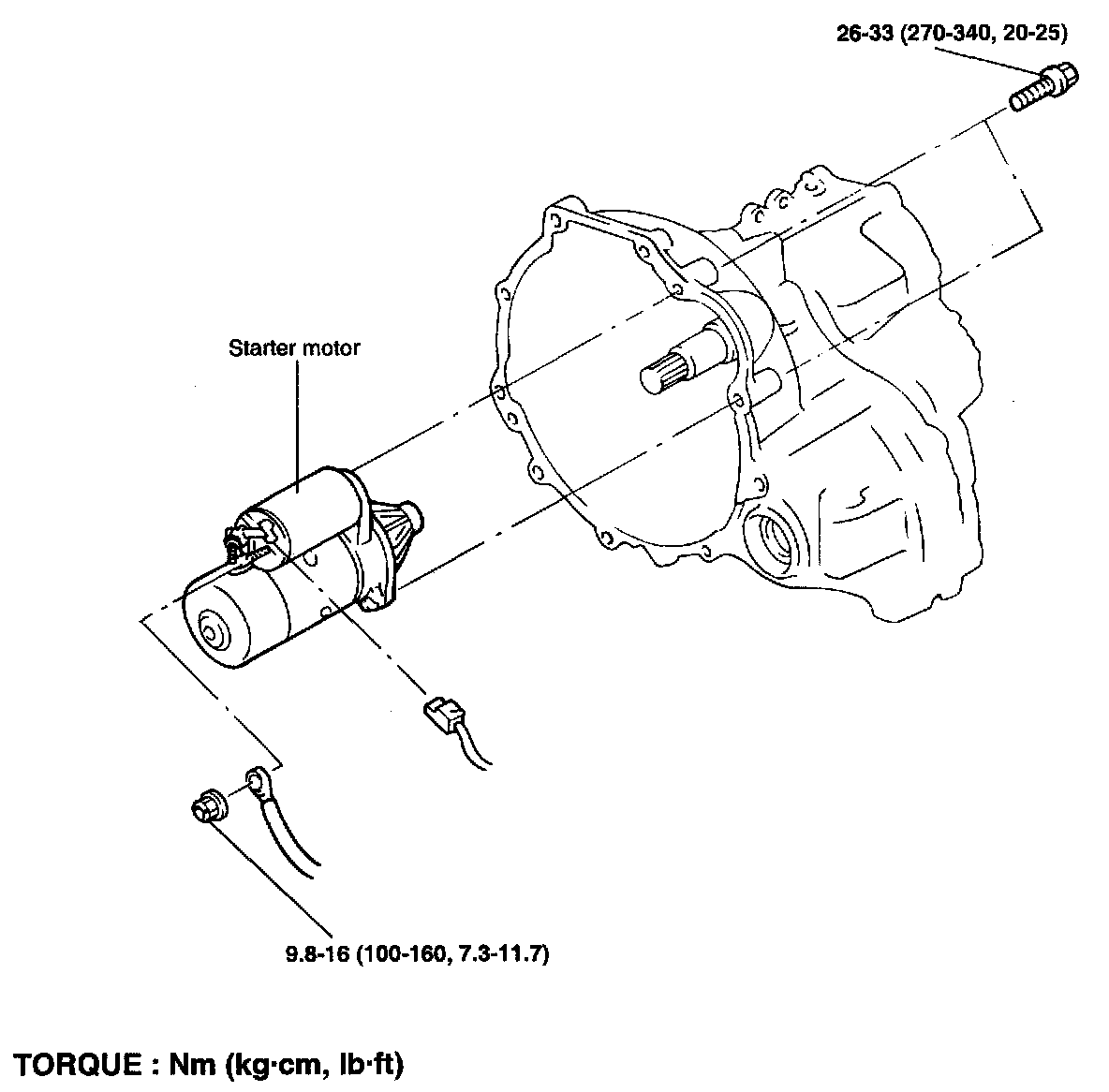 26-33 (270-340, 20-25)

Starter motor

9.8-16 (100-160, 7.3-11.7)

TORQUE : Nm (kg·cm, lb·ft)