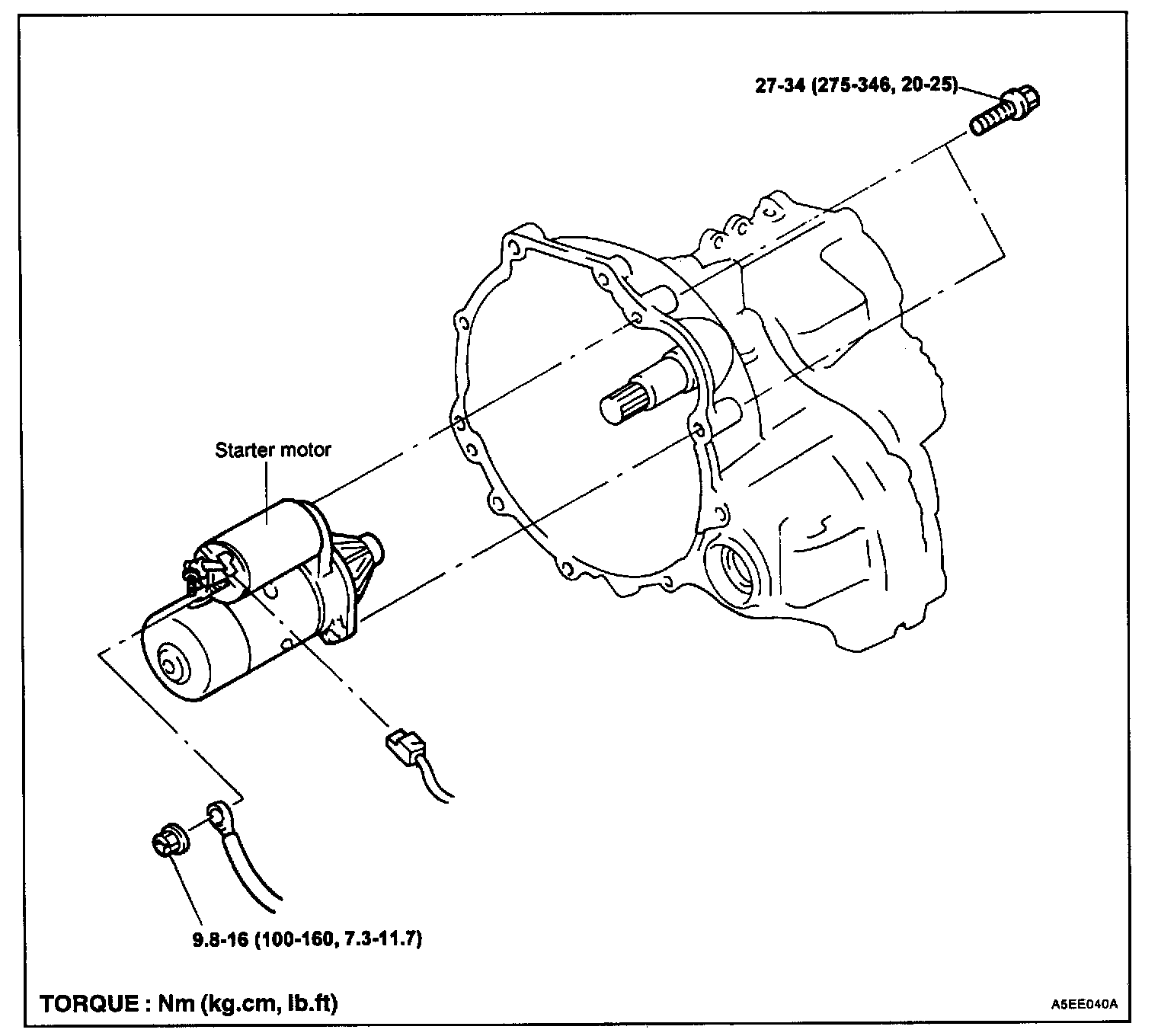 27-34 (275-346, 20-25)

Starter motor

9.8-16 (100-160, 7.3-11.7)

TORQUE : Nm (kg.cm, lb.ft)

A5EE040A